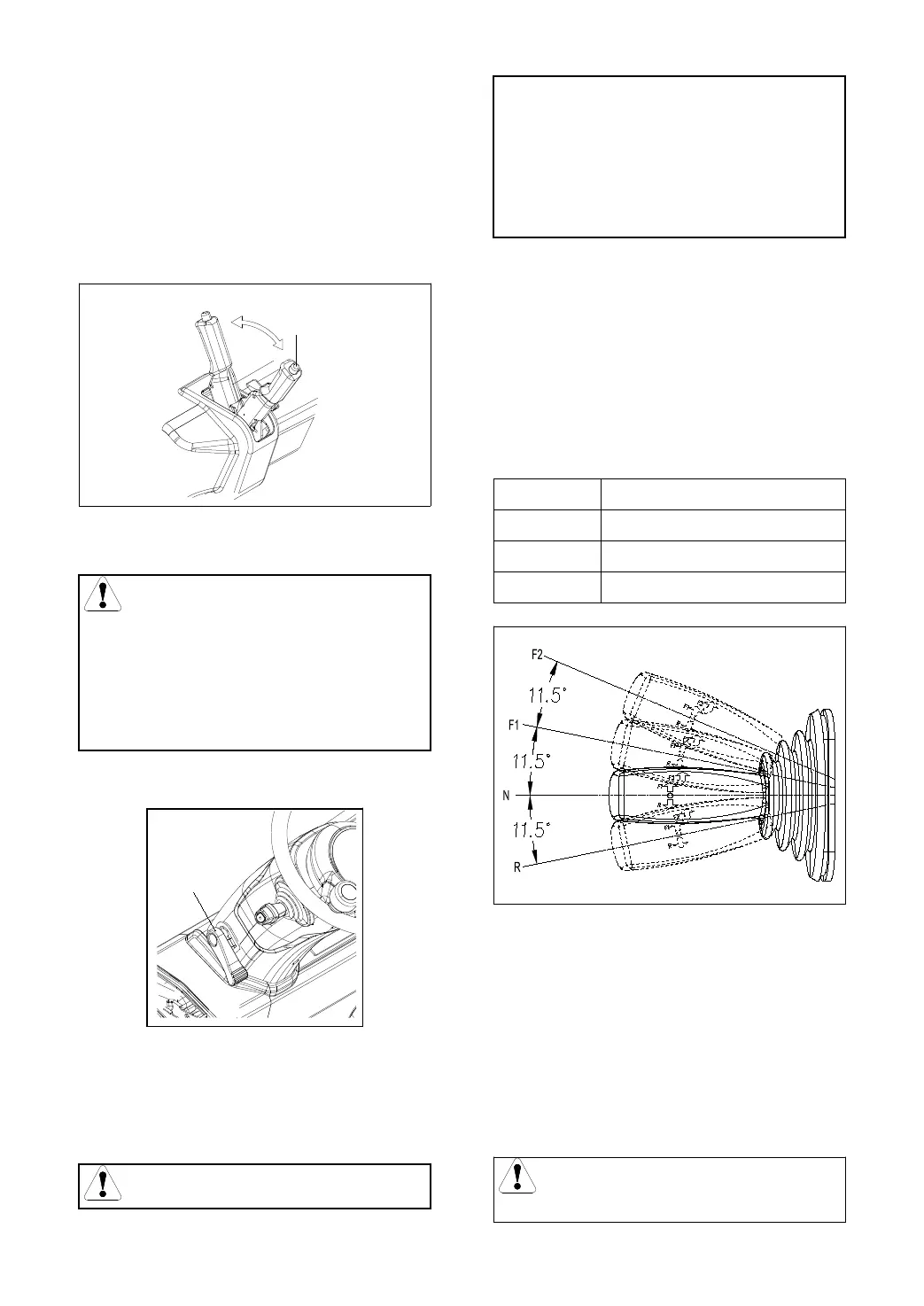 F2

11.5°

F1

11.5°

N

11.5°

R