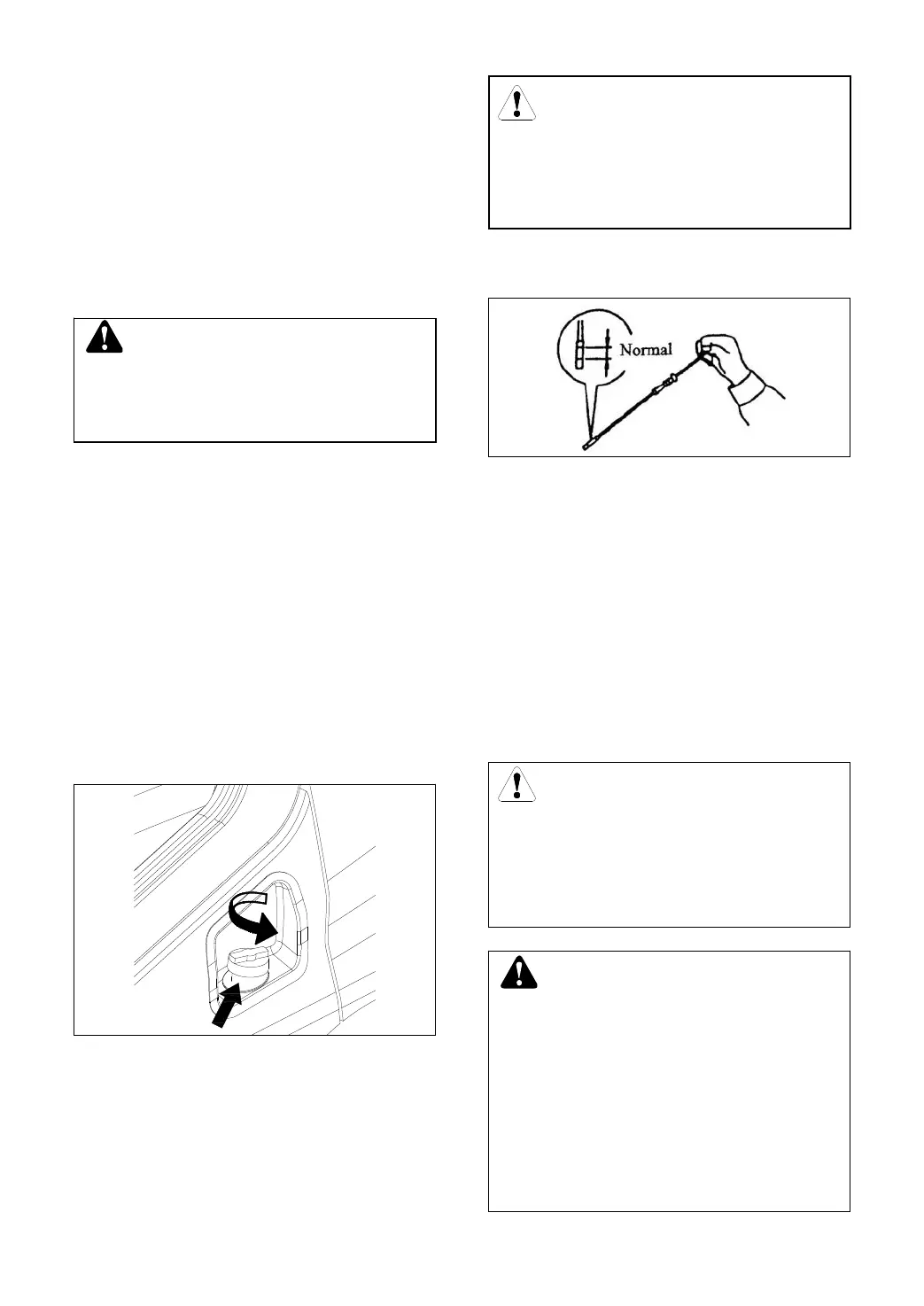 Normal