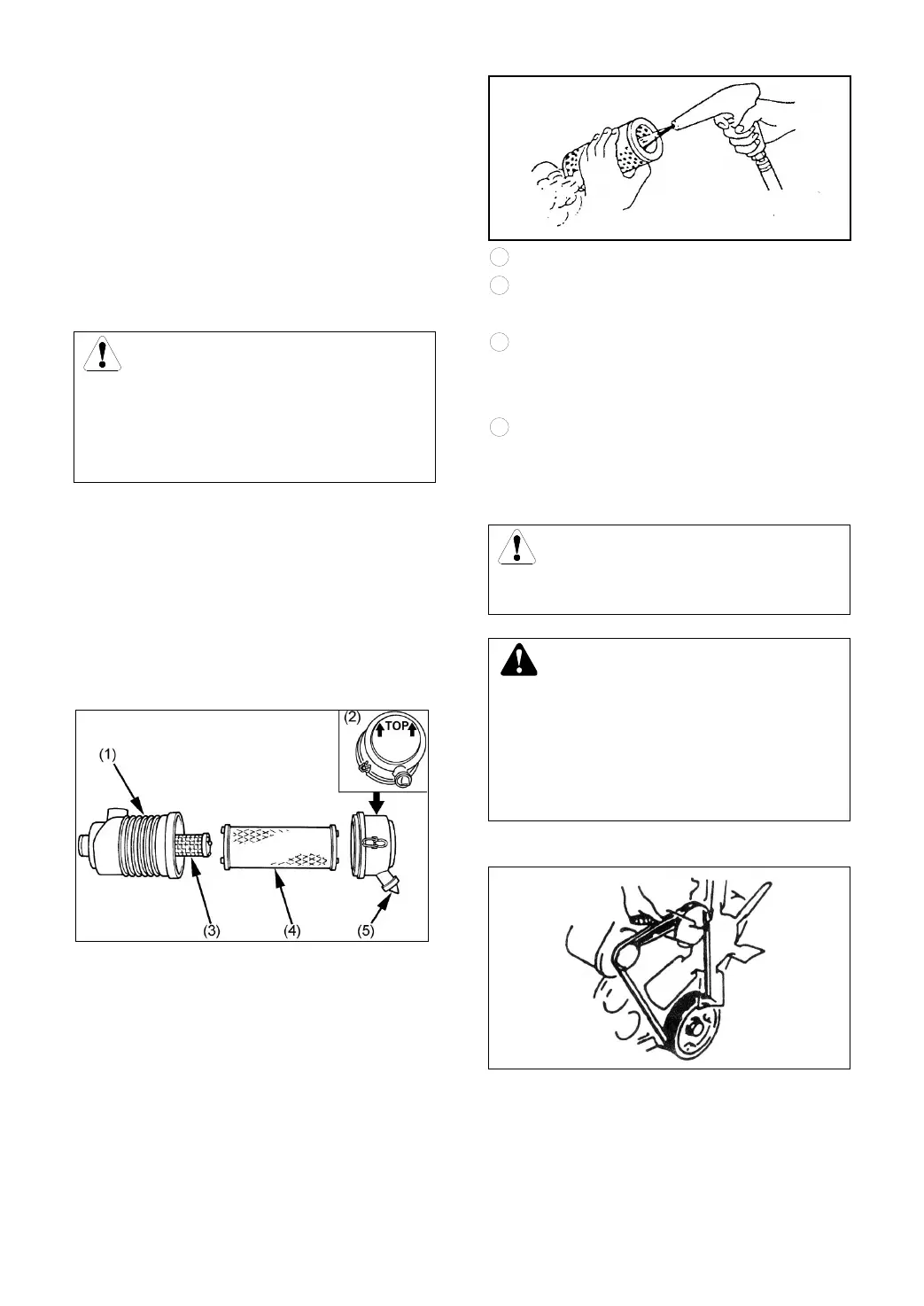 (2)

TOP

(1)

(3)

(4)

(5)