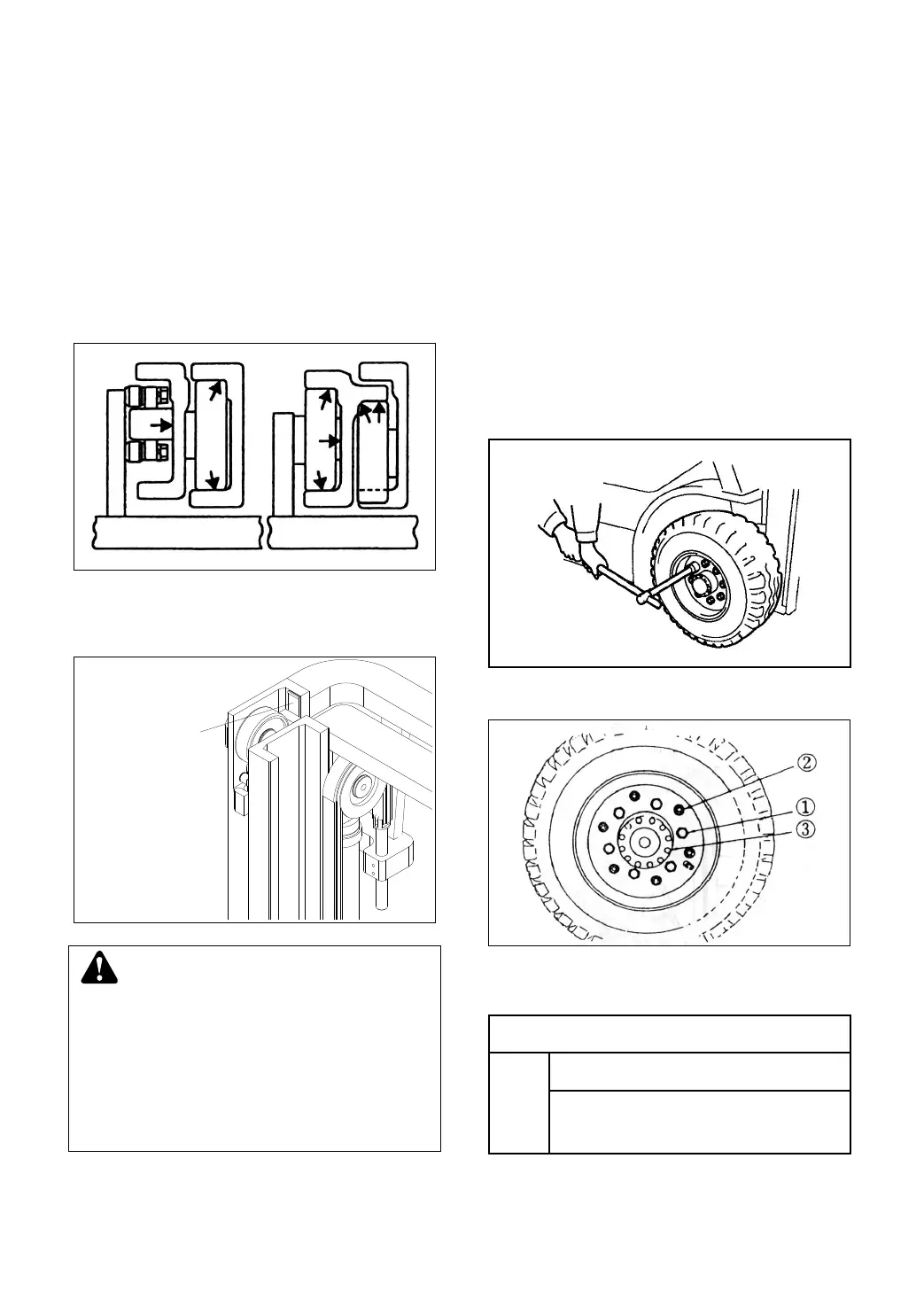 ②
①
③