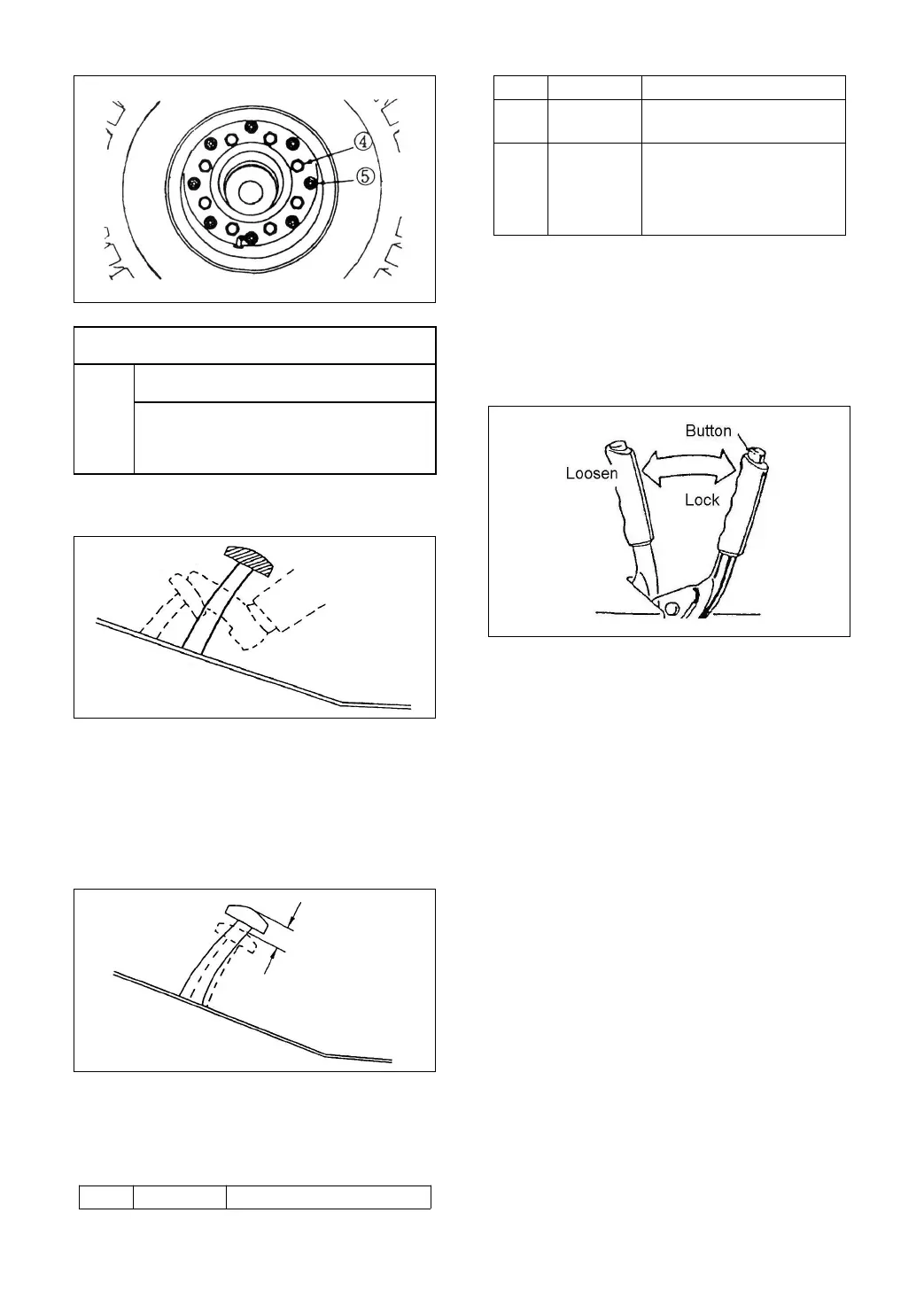 ④
⑤

Button
Loosen
Lock