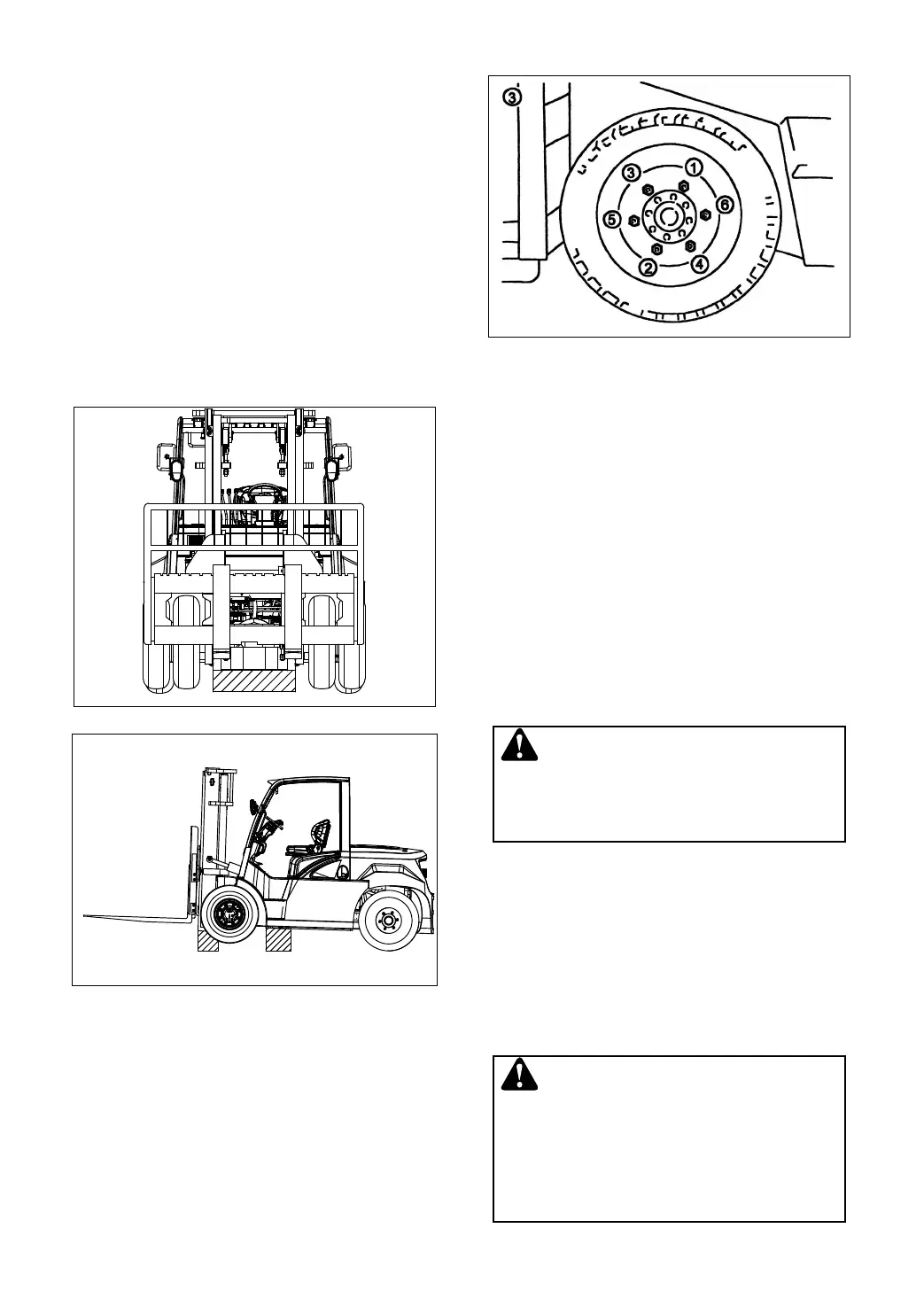 ③

③ ①

⑤ ⑥

② ④