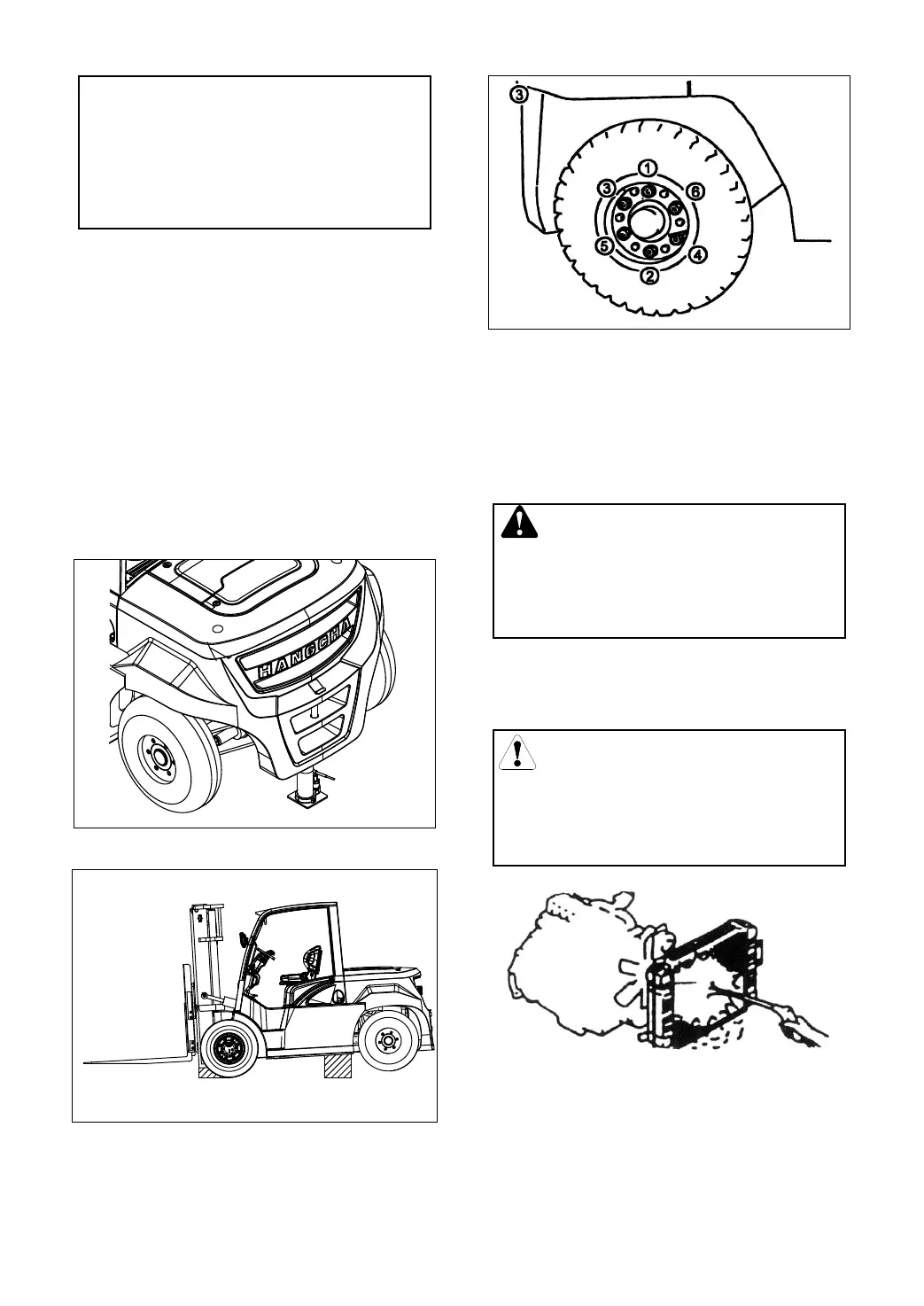 ③
①
③
⑥
⑤
④
②

HANGCHA