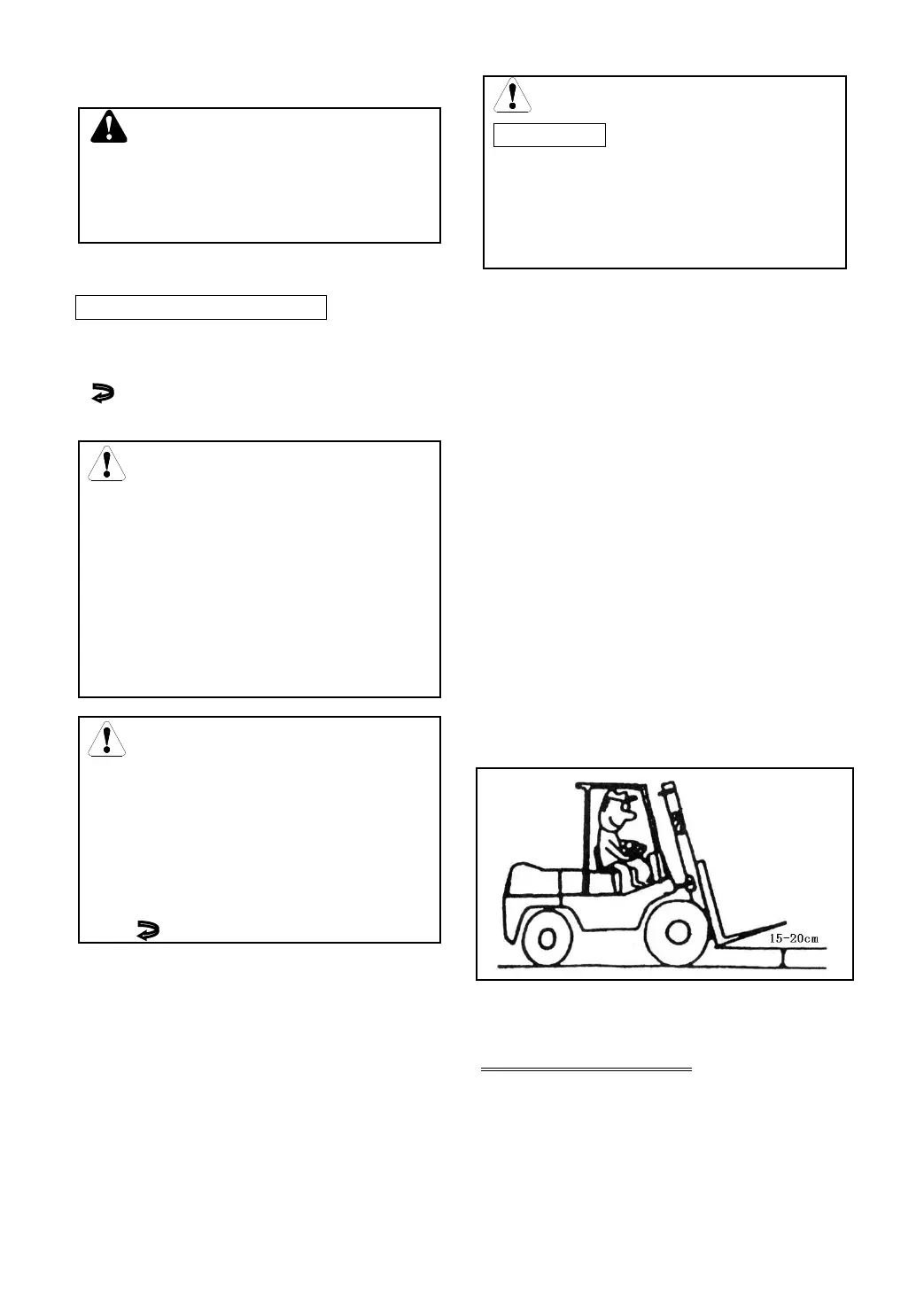 15-20cm