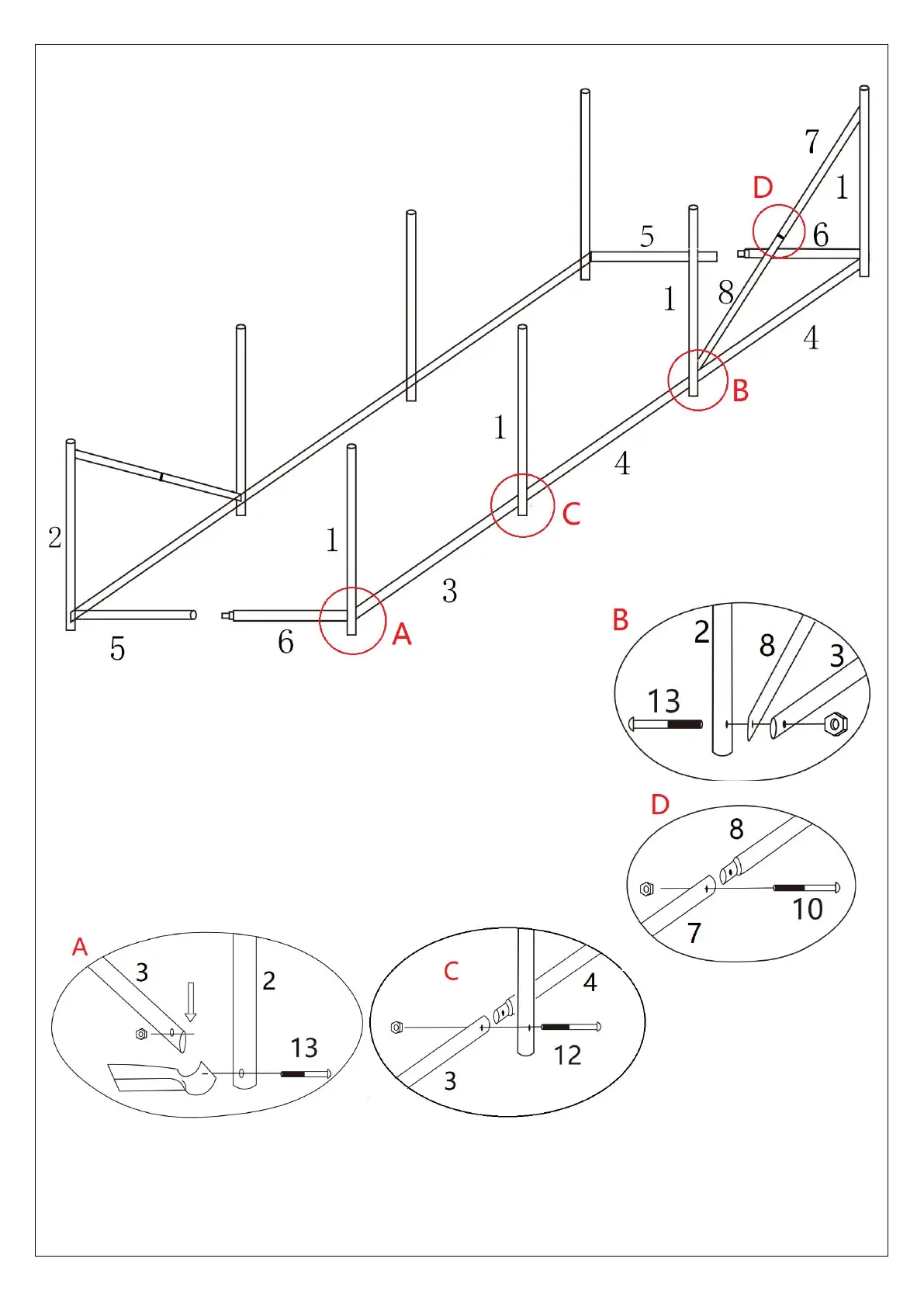 7
D
1
5
6
1
8
4
B
1
4
C
2
1
3
A
5
6
B
2
8
3
13
D
8
10
7
A
3
2
13
C
4
12
3