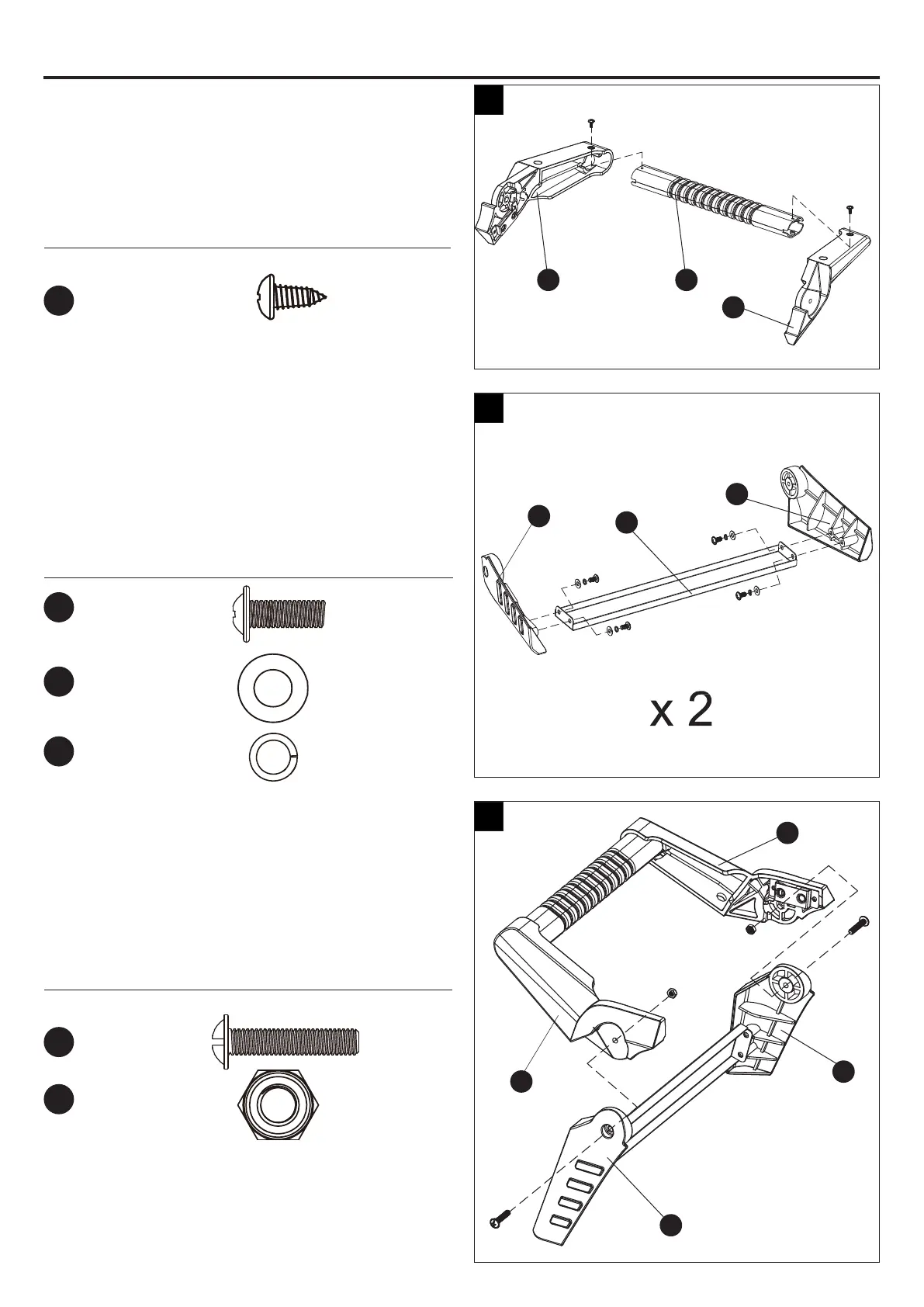 x 2