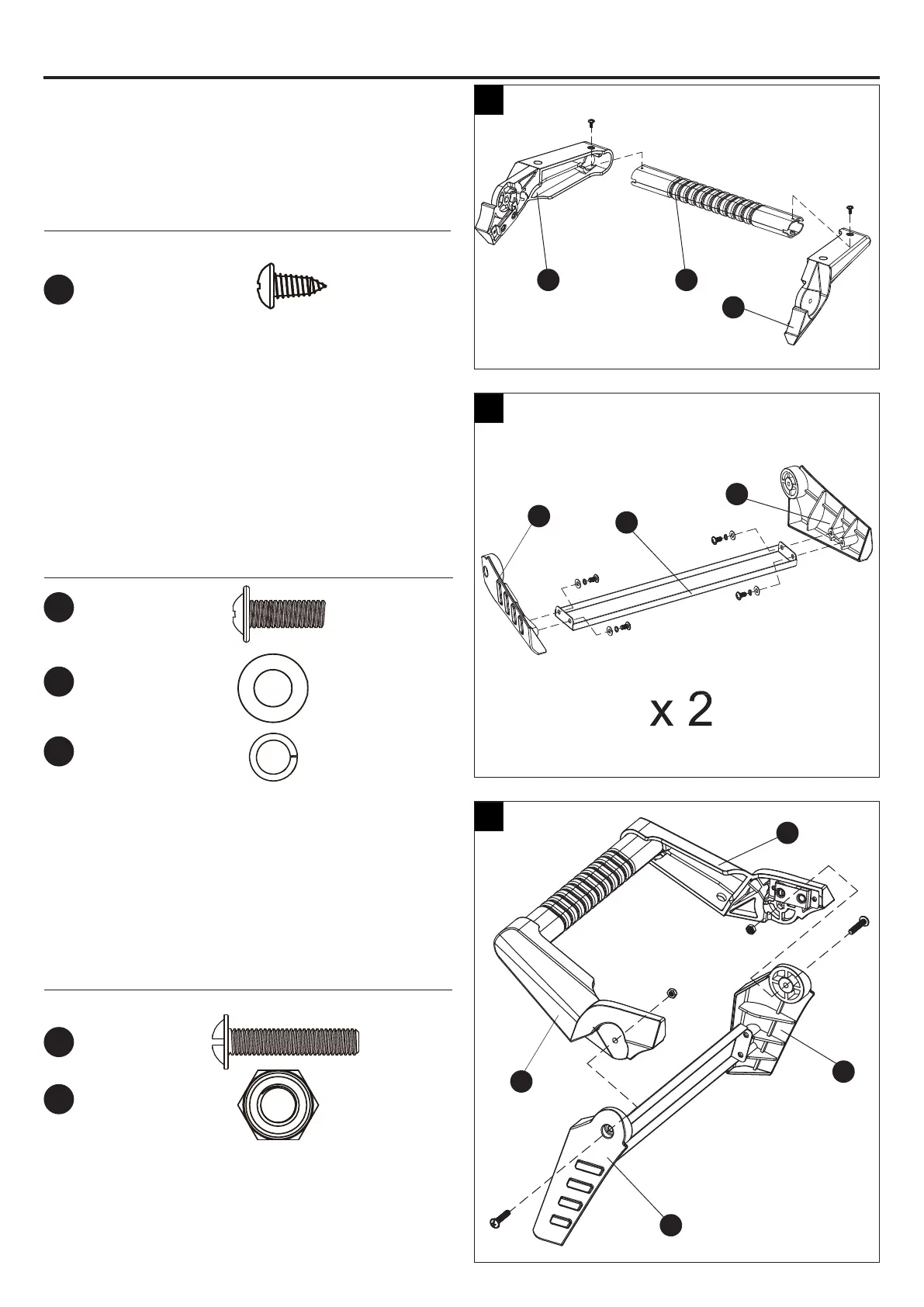 x 2