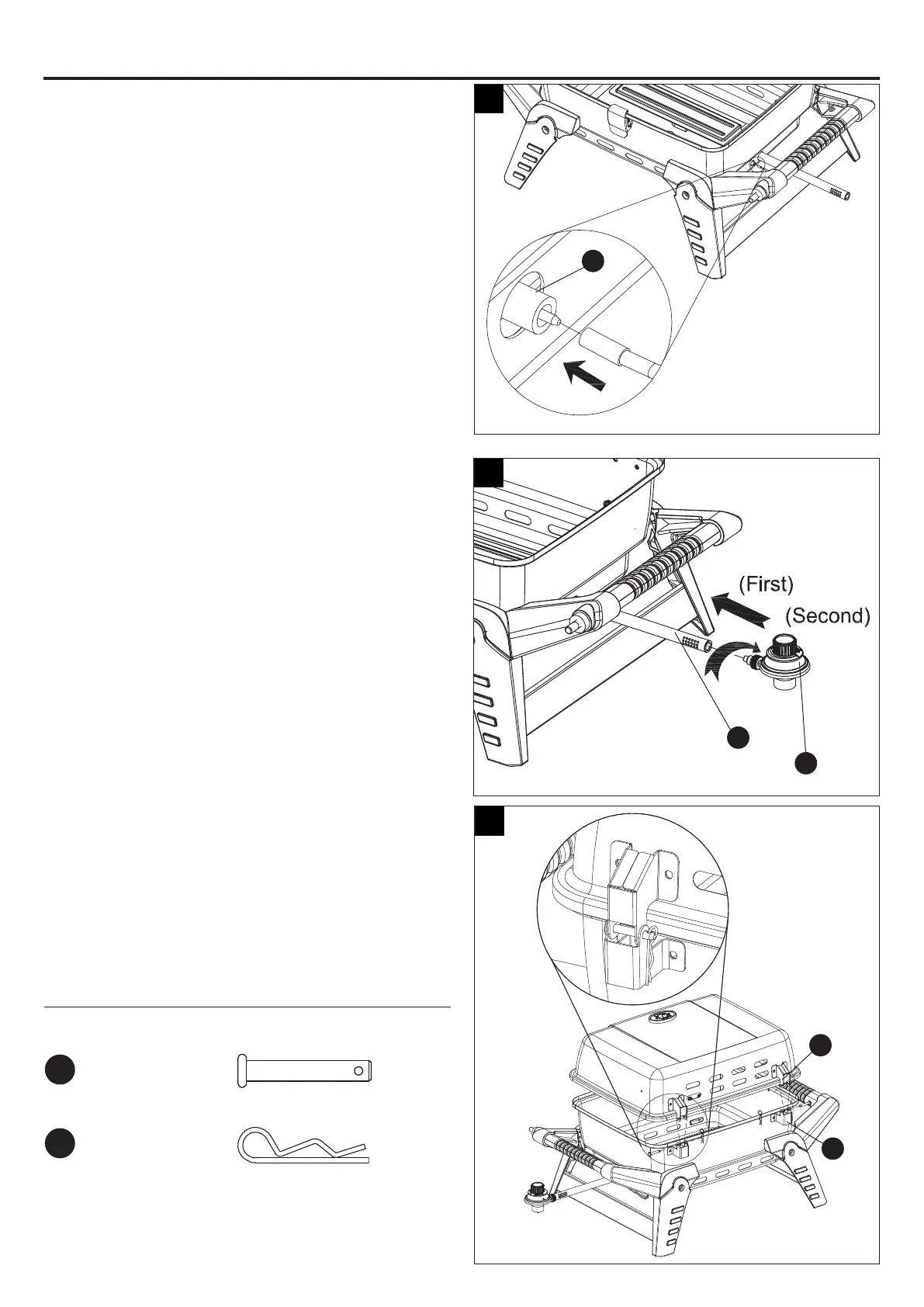 (First)

(Second)