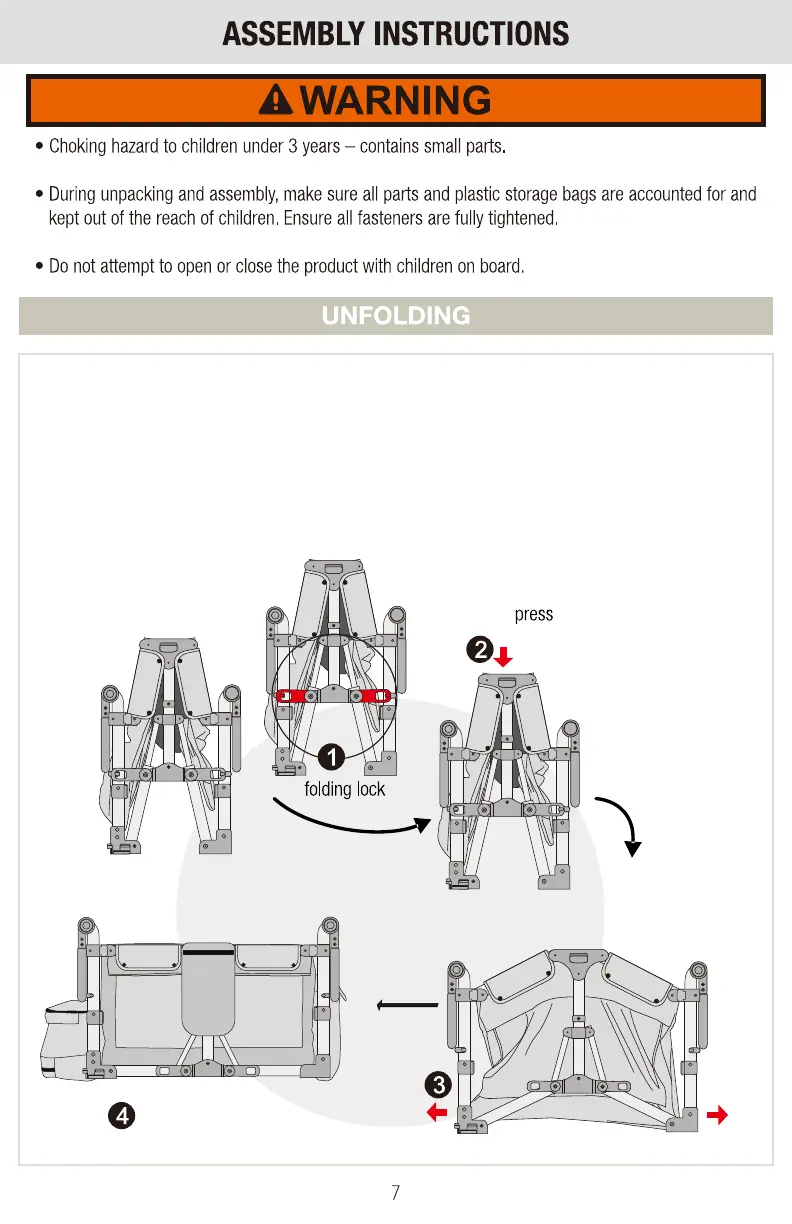 ASSEMBLY INSTRUCTIONS

WARNING

• Choking hazard to children under 3 years – contains small parts.

• During unpacking and assembly, make sure all parts and plastic storage bags are accounted for and kept out of the reach of children. Ensure all fasteners are fully tightened.

• Do not attempt to open or close the product with children on board.

UNFOLDING

1
folding lock

press
2

3

4

7