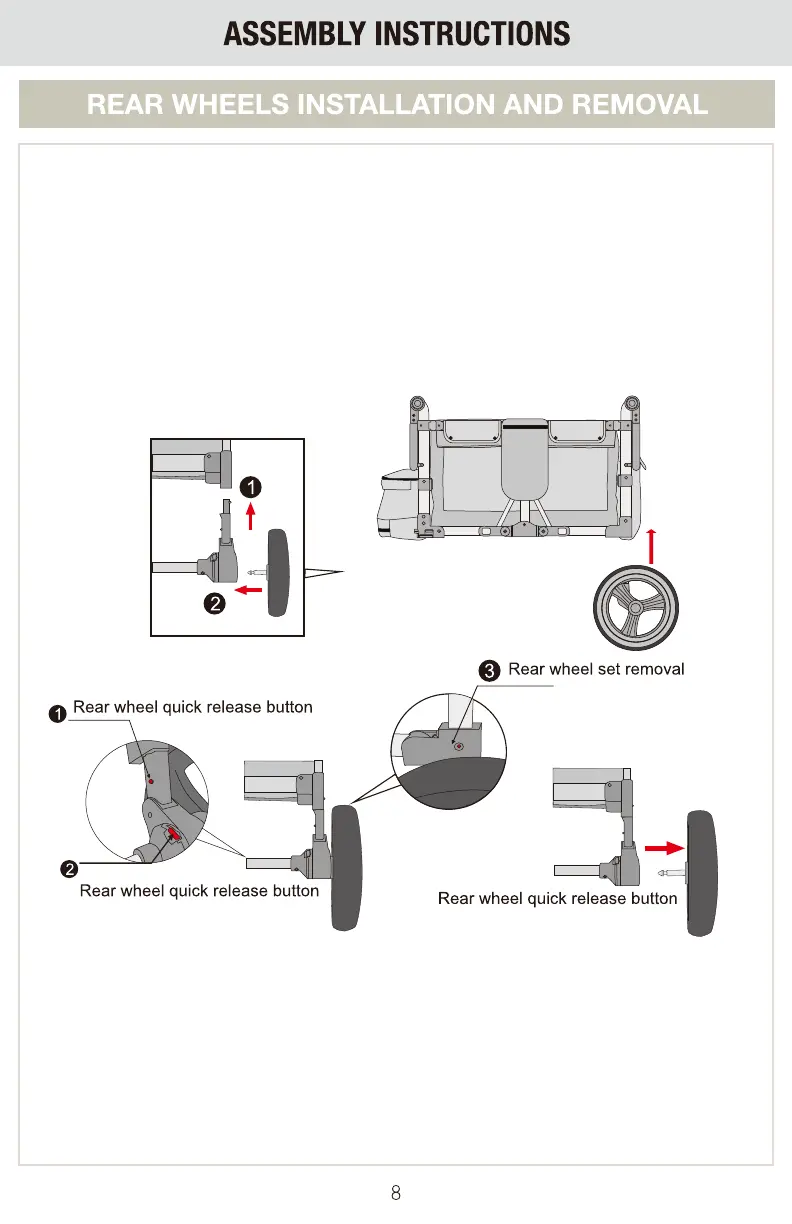 ASSEMBLY INSTRUCTIONS

REAR WHEELS INSTALLATION AND REMOVAL

1

2

3 Rear wheel set removal

1 Rear wheel quick release button

2 Rear wheel quick release button

Rear wheel quick release button

8