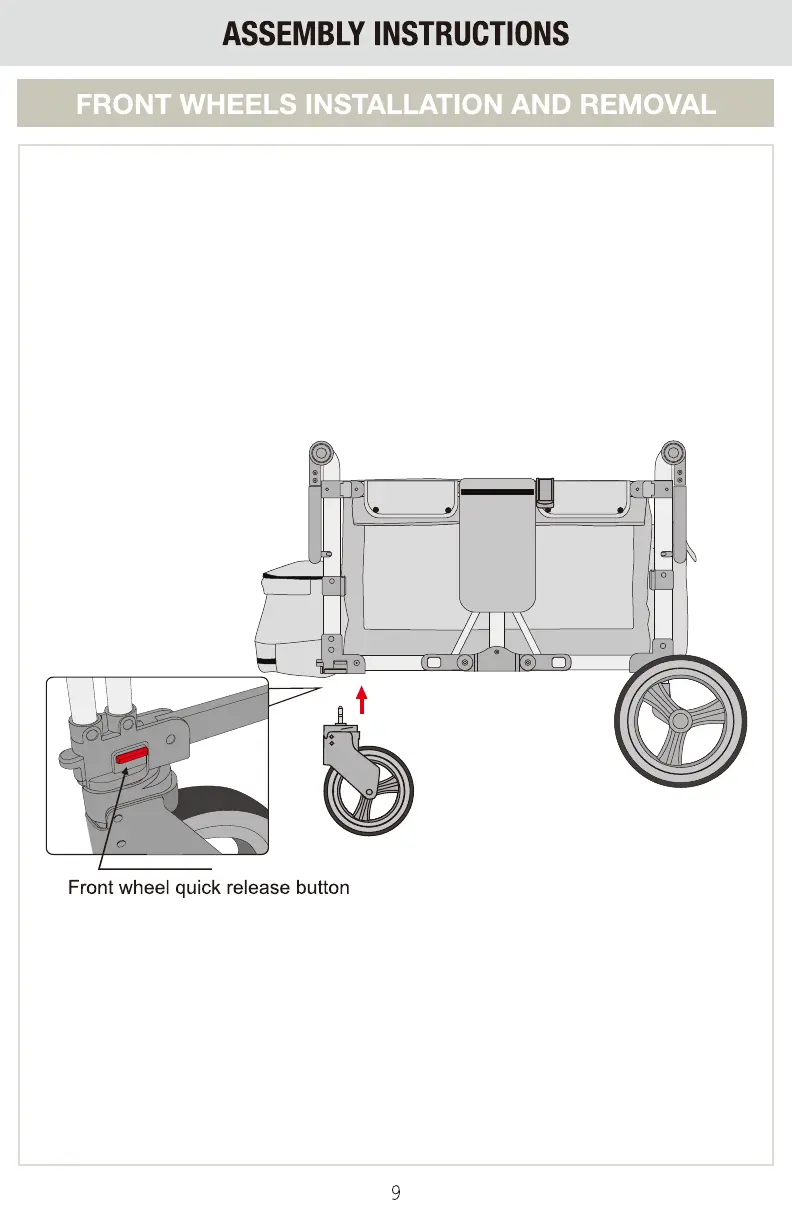 ASSEMBLY INSTRUCTIONS

FRONT WHEELS INSTALLATION AND REMOVAL

Front wheel quick release button

9