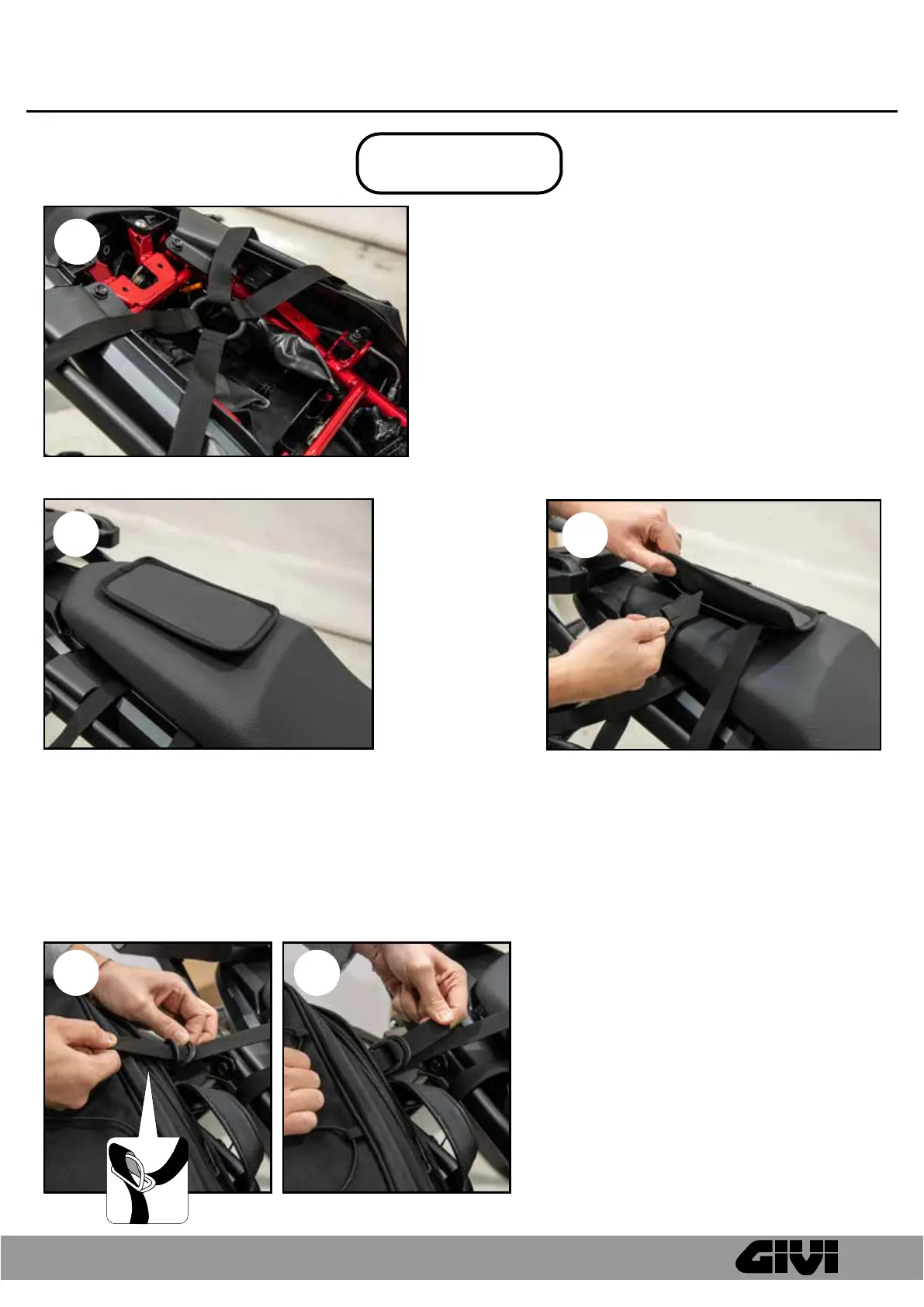 GIVI