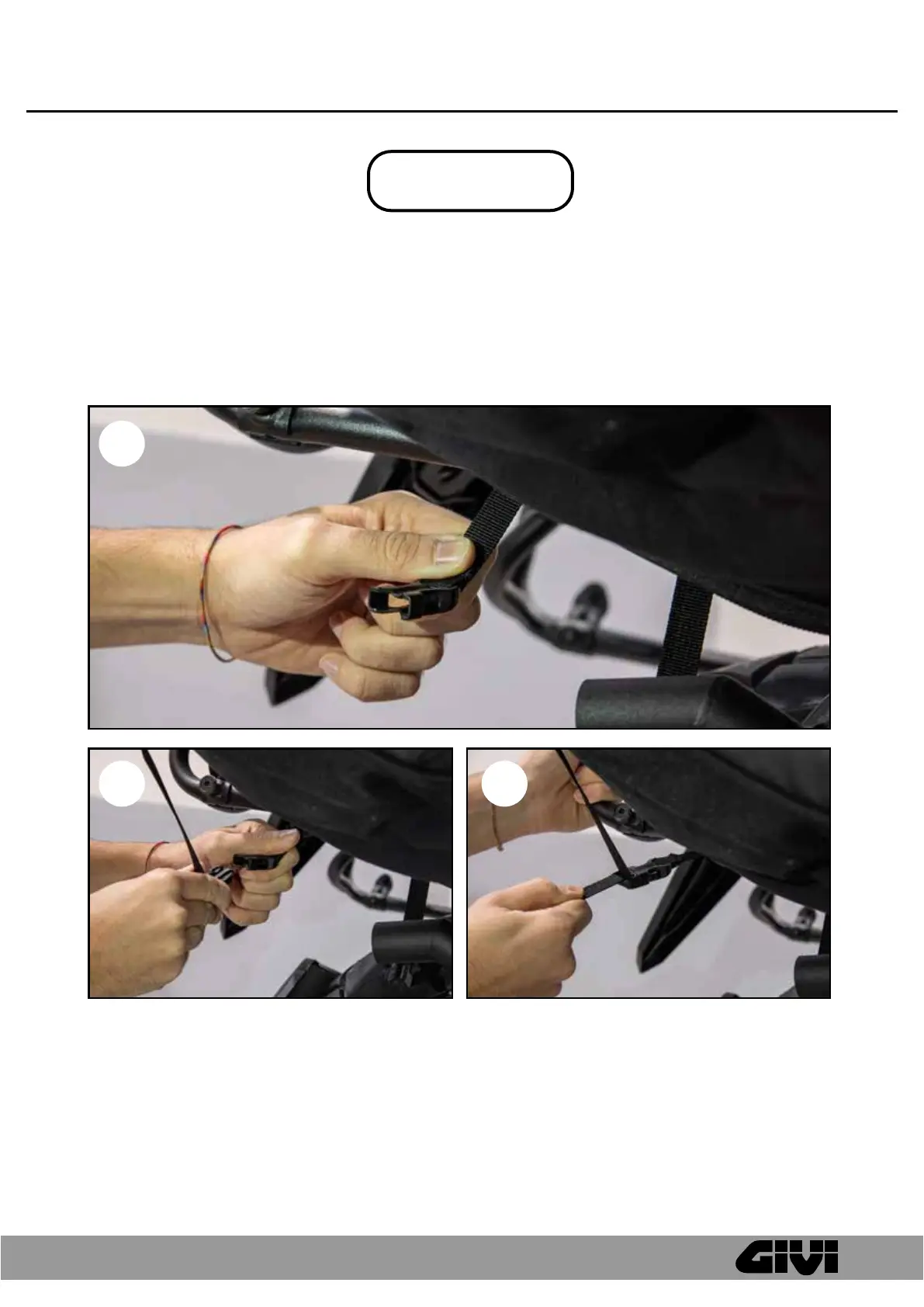 GIVI