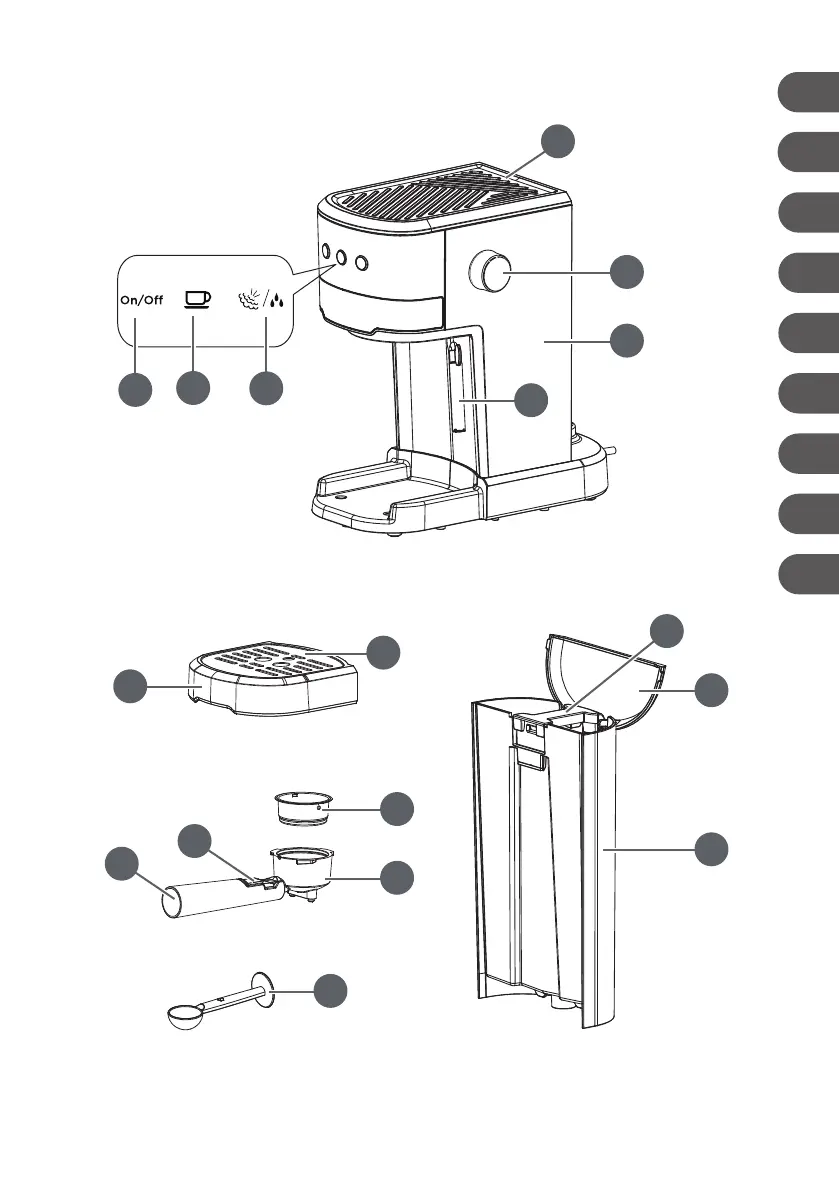 On/Off