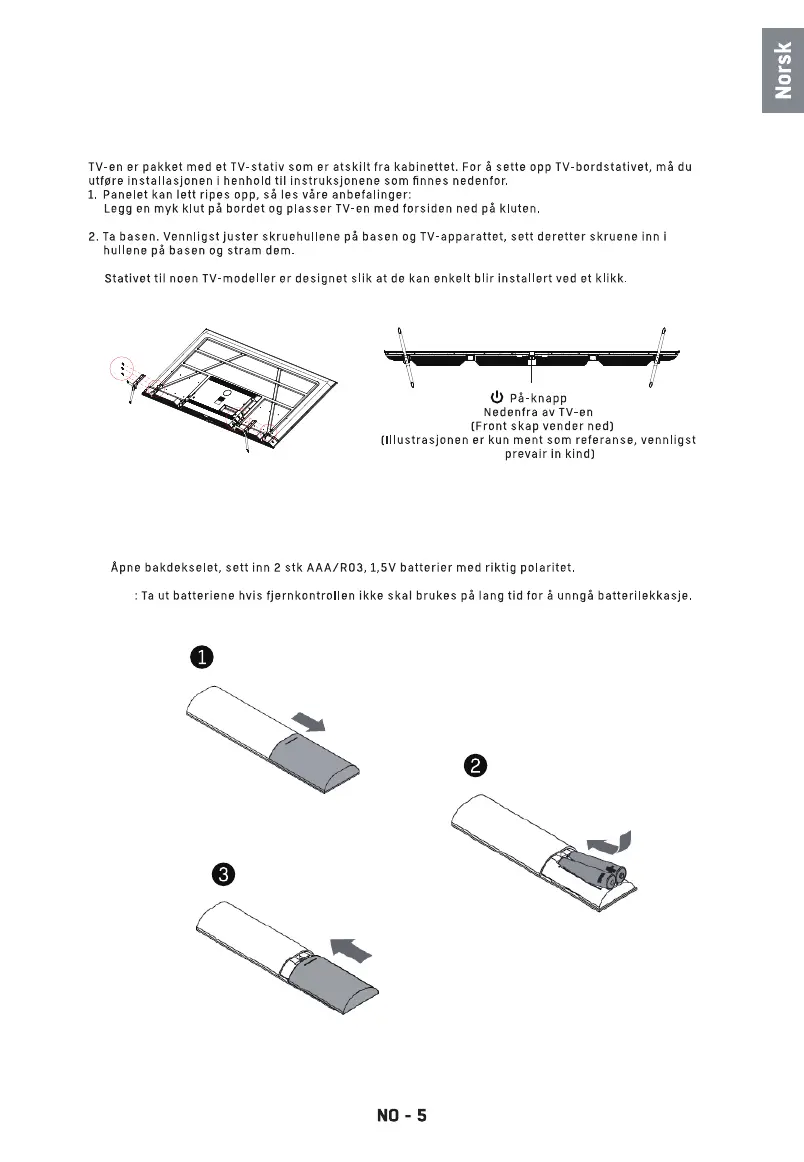 Norsk

TV-en er pakket med et TV-stativ som er atskilt fra kabinettet. For å sette opp TV-bordstativet, må du utføre installasjonen i henhold til instruksjonene som finnes nedenfor.
1. Panelet kan lett ripes opp, så les våre anbefalinger:
Legg en myk klut på bordet og plasser TV-en med forsiden ned på kluten.

2. Ta basen. Vennligst juster skruehullene på basen og TV-apparattet, sett deretter skruene inn i hullene på basen og stram dem.

Stativet til noen TV-modeller er designet slik at de kan enkelt blir installert ved et klikk.

På-knapp
Nedenfra av TV-en
(Front skap vender ned)
(Illustrasjonen er kun ment som referanse, vennligst prevair in kind)

Åpne bakdekselet, sett inn 2 stk AAA/R03, 1,5V batterier med riktig polaritet.

: Ta ut batteriene hvis fjernkontrollen ikke skal brukes på lang tid for å unngå batterilekkasje.

1

2

3

NO - 5