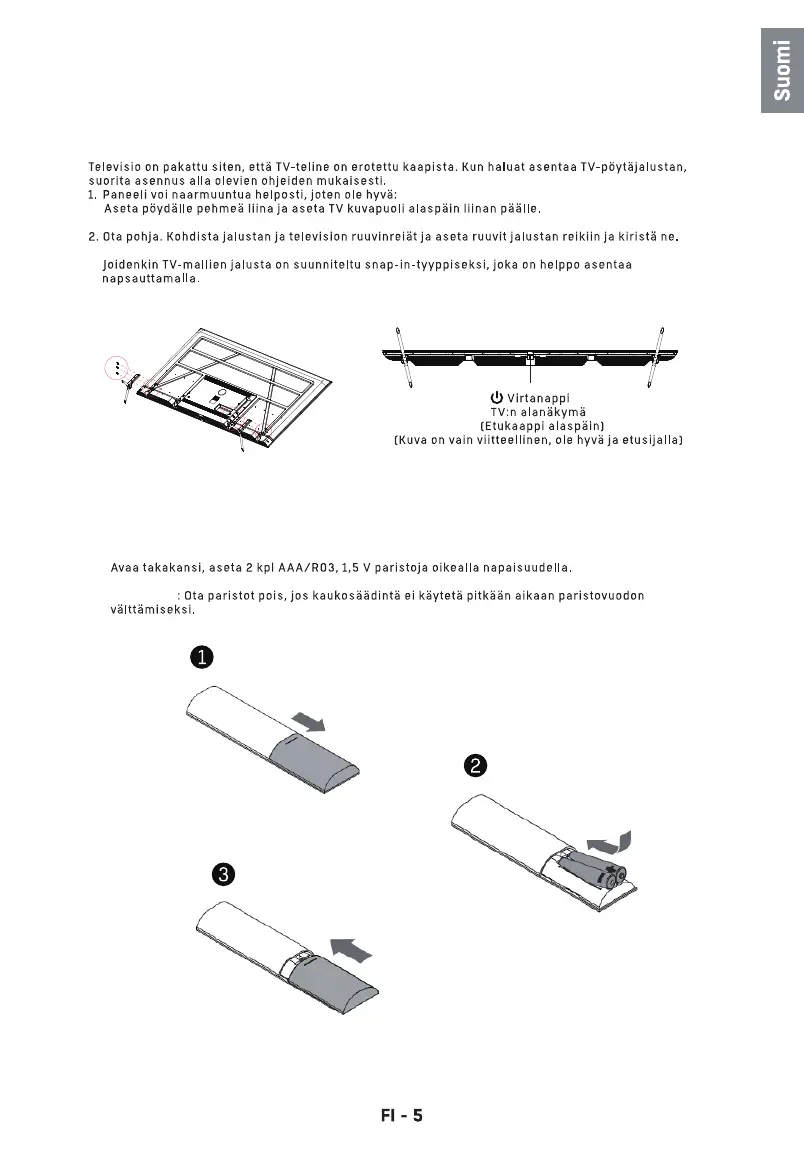 Suomi

Televisio on pakattu siten, että TV-teline on erotettu kaapista. Kun haluat asentaa TV-pöytäjalustan, suorita asennus alla olevien ohjeiden mukaisesti.
1. Paneeli voi naarmuuntua helposti, joten ole hyvä:
Aseta pöydälle pehmeä liina ja aseta TV kuvapuoli alaspäin liinan päälle.

2. Ota pohja. Kohdista jalustan ja television ruuvinreiät ja aseta ruuvit jalustan reikiin ja kiristä ne.

Joidenkin TV-mallien jalusta on suunniteltu snap-in-tyyppiseksi, joka on helppo asentaa napsauttamalla.

Virtanappi
TV:n alanäkymä
(Etukaappi alaspäin)
(Kuva on vain viitteellinen, ole hyvä ja etusijalla)

Avaa takakansi, aseta 2 kpl AAA/R03, 1,5 V paristoja oikealla napaisuudella.

: Ota paristot pois, jos kaukosäädintä ei käytetä pitkään aikaan paristovuodon välttämiseksi.

1

2

3

FI - 5