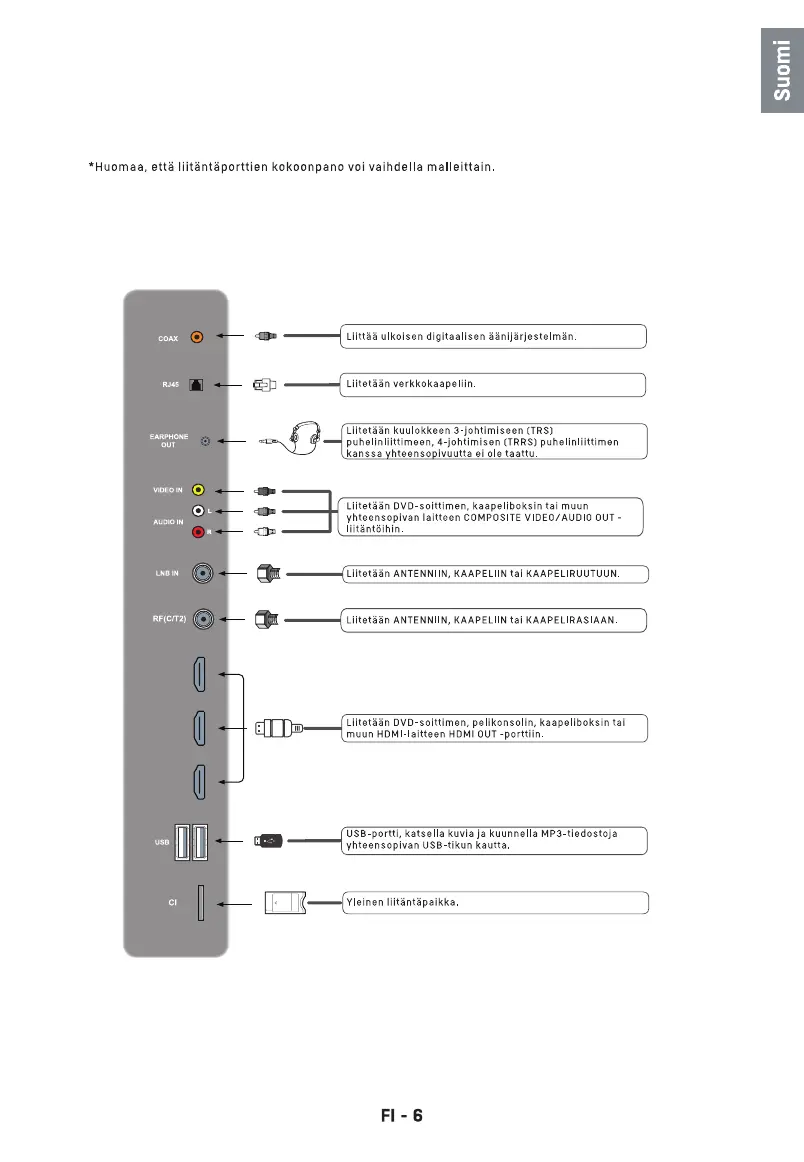 Suomi

*Huomaa, että liitäntäporttien kokoonpano voi vaihdella malleittain.

COAX

Liittää ulkoisen digitaalisen äänijärjestelmän.

RJ45

Liitetään verkkokaapeliin.

EARPHONE OUT

Liitetään kuulokkeen 3-johtimiseen (TRS) puhelinliittimeen, 4-johtimisen (TRRS) puhelinliittimen kanssa yhteensopivuutta ei ole taattu.

VIDEO IN

L

AUDIO IN

R

Liitetään DVD-soittimen, kaapeliboksin tai muun yhteensopivan laitteen COMPOSITE VIDEO/AUDIO OUT -liitäntöihin.

LNB IN

Liitetään ANTENNIIN, KAAPELIIN tai KAAPELIRUUTUUN.

RF(C/T2)

Liitetään ANTENNIIN, KAAPELIIN tai KAAPELIRASIAAN.

Liitetään DVD-soittimen, pelikonsolin, kaapeliboksin tai muun HDMI-laitteen HDMI OUT -porttiin.

USB

USB-portti, katsella kuvia ja kuunnella MP3-tiedostoja yhteensopivan USB-tikun kautta.

CI

Yleinen liitäntäpaikka.

FI - 6