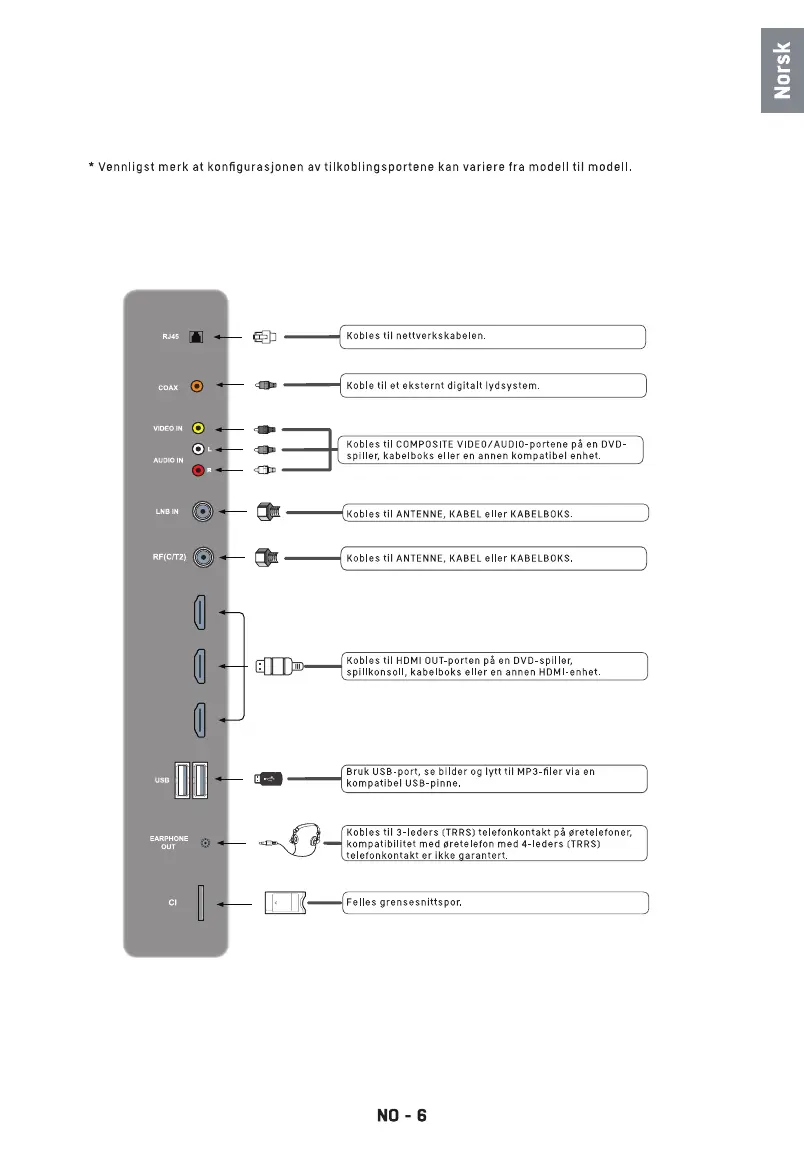 Norsk

* Vennligst merk at konfigurasjonen av tilkoblingsportene kan variere fra modell til modell.

RJ45

Kobles til nettverkskabelen.

COAX

Koble til et eksternt digitalt lydsystem.

VIDEO IN

L

AUDIO IN

R

Kobles til COMPOSITE VIDEO/AUDIO-portene på en DVD-spiller, kabelboks eller en annen kompatibel enhet.

LNB IN

Kobles til ANTENNE, KABEL eller KABELBOKS.

RF(C/T2)

Kobles til ANTENNE, KABEL eller KABELBOKS.

Kobles til HDMI OUT-porten på en DVD-spiller, spillkonsoll, kabelboks eller en annen HDMI-enhet.

USB

Bruk USB-port, se bilder og lytt til MP3-filer via en kompatibel USB-pinne.

EARPHONE OUT

Kobles til 3-leders (TRRS) telefonkontakt på øretelefoner, kompatibilitet med øretelefon med 4-leders (TRRS) telefonkontakt er ikke garantert.

CI

Felles grensesnittspor.

NO - 6