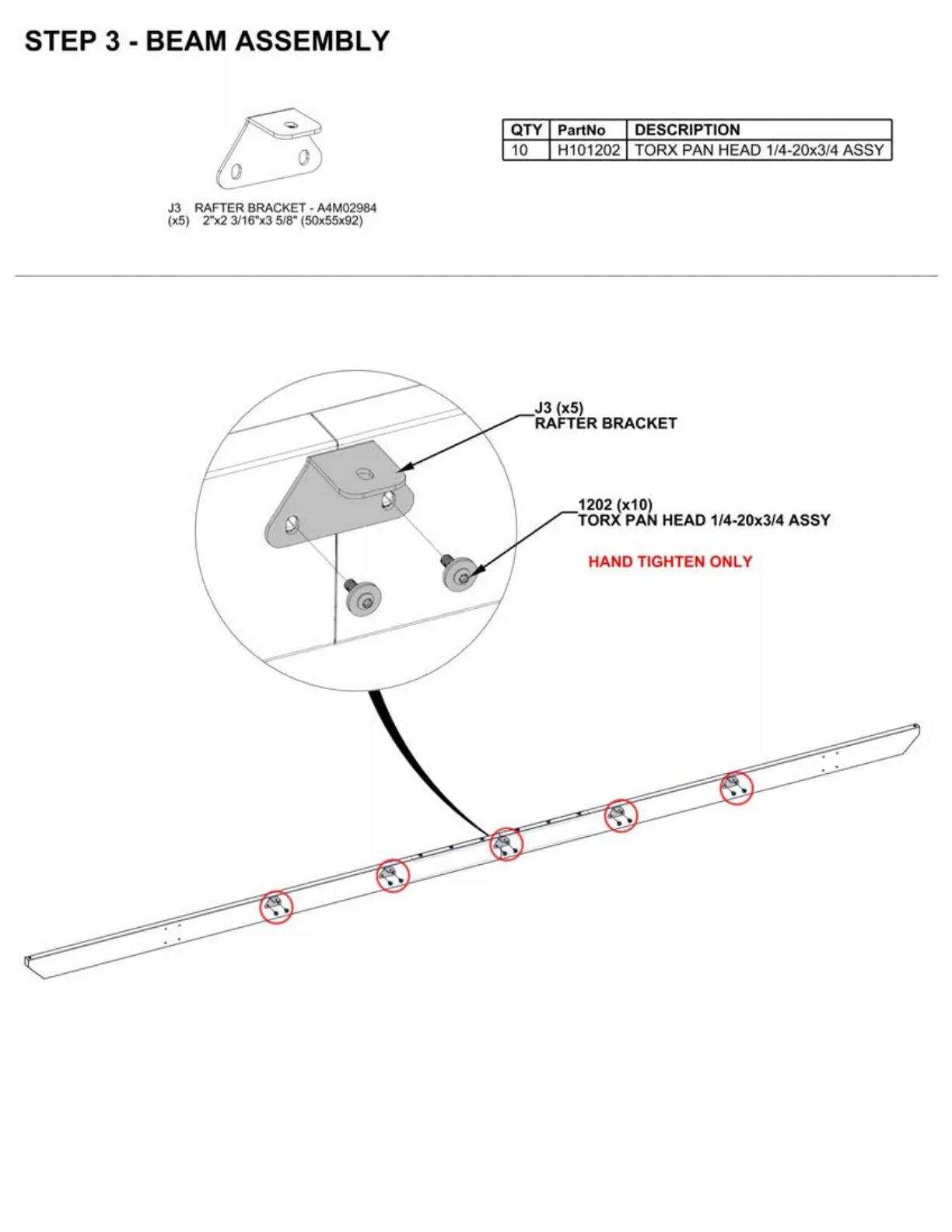 STEP 3 - BEAM ASSEMBLY

J3 RAFTER BRACKET - A4M02984
(x5) 2"x2 3/16"x3 5/8" (50x55x92)

| QTY | PartNo | DESCRIPTION |
|---|---|---|
| 10 | H101202 | TORX PAN HEAD 1/4-20x3/4 ASSY |

J3 (x5)
RAFTER BRACKET

1202 (x10)
TORX PAN HEAD 1/4-20x3/4 ASSY

HAND TIGHTEN ONLY