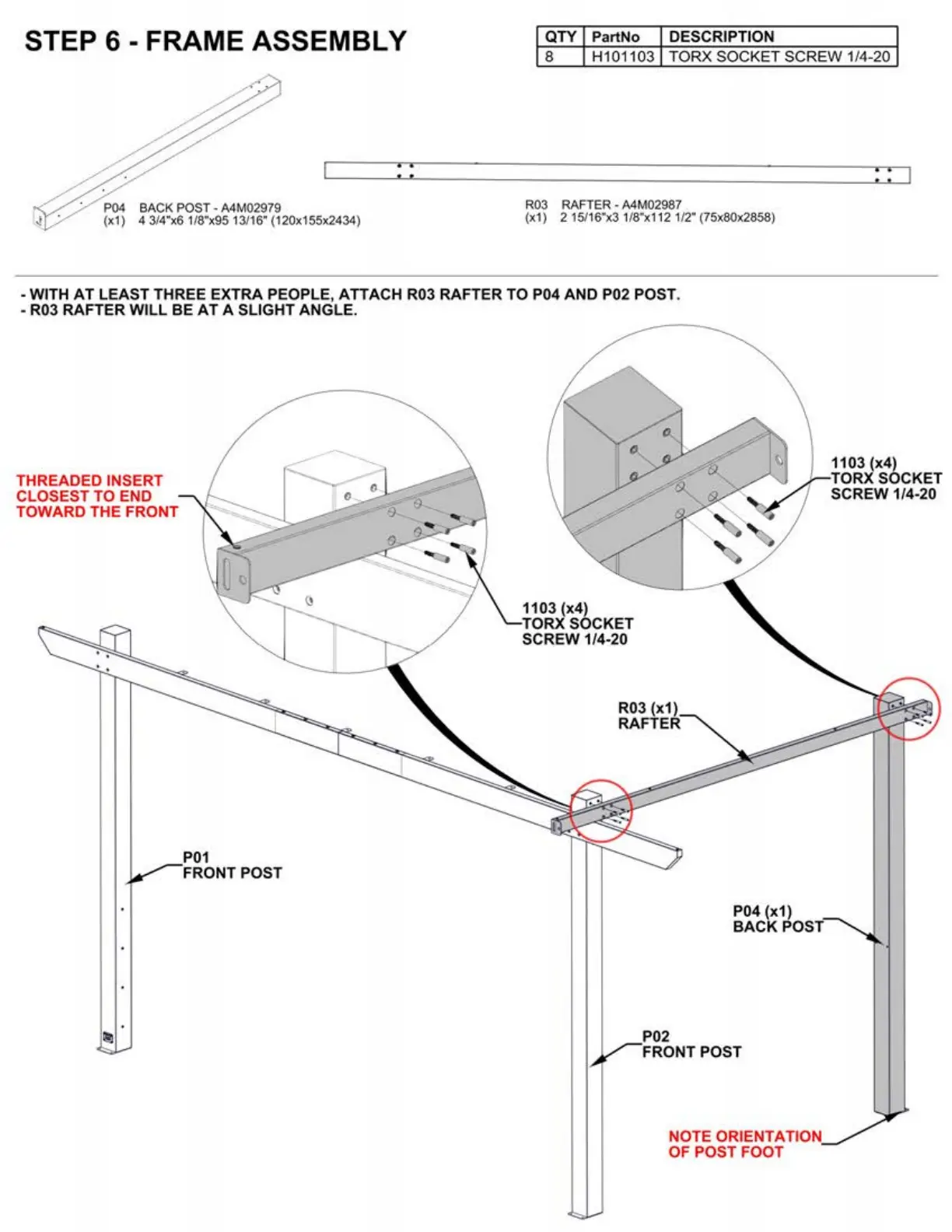 STEP 6 - FRAME ASSEMBLY

| QTY | PartNo | DESCRIPTION |
|---|---|---|
| 8 | H101103 | TORX SOCKET SCREW 1/4-20 |

P04 BACK POST - A4M02979
(x1) 4 3/4"x6 1/8"x95 13/16" (120x155x2434)

R03 RAFTER - A4M02987
(x1) 2 15/16"x3 1/8"x112 1/2" (75x80x2858)

- WITH AT LEAST THREE EXTRA PEOPLE, ATTACH R03 RAFTER TO P04 AND P02 POST.
- R03 RAFTER WILL BE AT A SLIGHT ANGLE.

THREADED INSERT CLOSEST TO END TOWARD THE FRONT

1103 (x4) TORX SOCKET SCREW 1/4-20

1103 (x4) TORX SOCKET SCREW 1/4-20

R03 (x1) RAFTER

P01 FRONT POST

P04 (x1) BACK POST

P02 FRONT POST

NOTE ORIENTATION OF POST FOOT