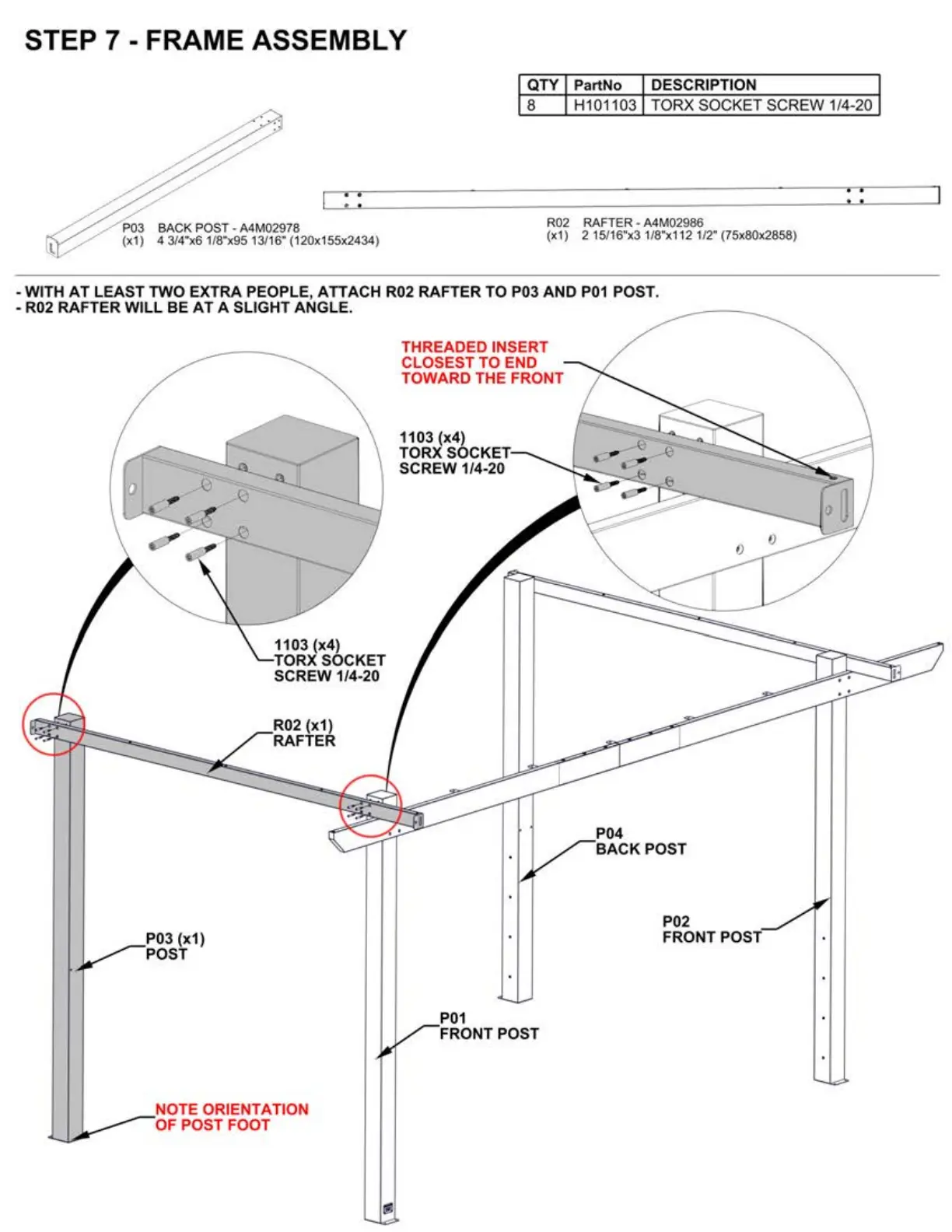 STEP 7 - FRAME ASSEMBLY

| QTY | PartNo | DESCRIPTION |
|---|---|---|
| 8 | H101103 | TORX SOCKET SCREW 1/4-20 |

P03 BACK POST - A4M02978
(x1) 4 3/4"x6 1/8"x95 13/16" (120x155x2434)

R02 RAFTER - A4M02986
(x1) 2 15/16"x3 1/8"x112 1/2" (75x80x2858)

- WITH AT LEAST TWO EXTRA PEOPLE, ATTACH R02 RAFTER TO P03 AND P01 POST.
- R02 RAFTER WILL BE AT A SLIGHT ANGLE.

THREADED INSERT CLOSEST TO END TOWARD THE FRONT

1103 (x4) TORX SOCKET SCREW 1/4-20

1103 (x4) TORX SOCKET SCREW 1/4-20

R02 (x1) RAFTER

P04 BACK POST

P02 FRONT POST

P03 (x1) POST

P01 FRONT POST

NOTE ORIENTATION OF POST FOOT