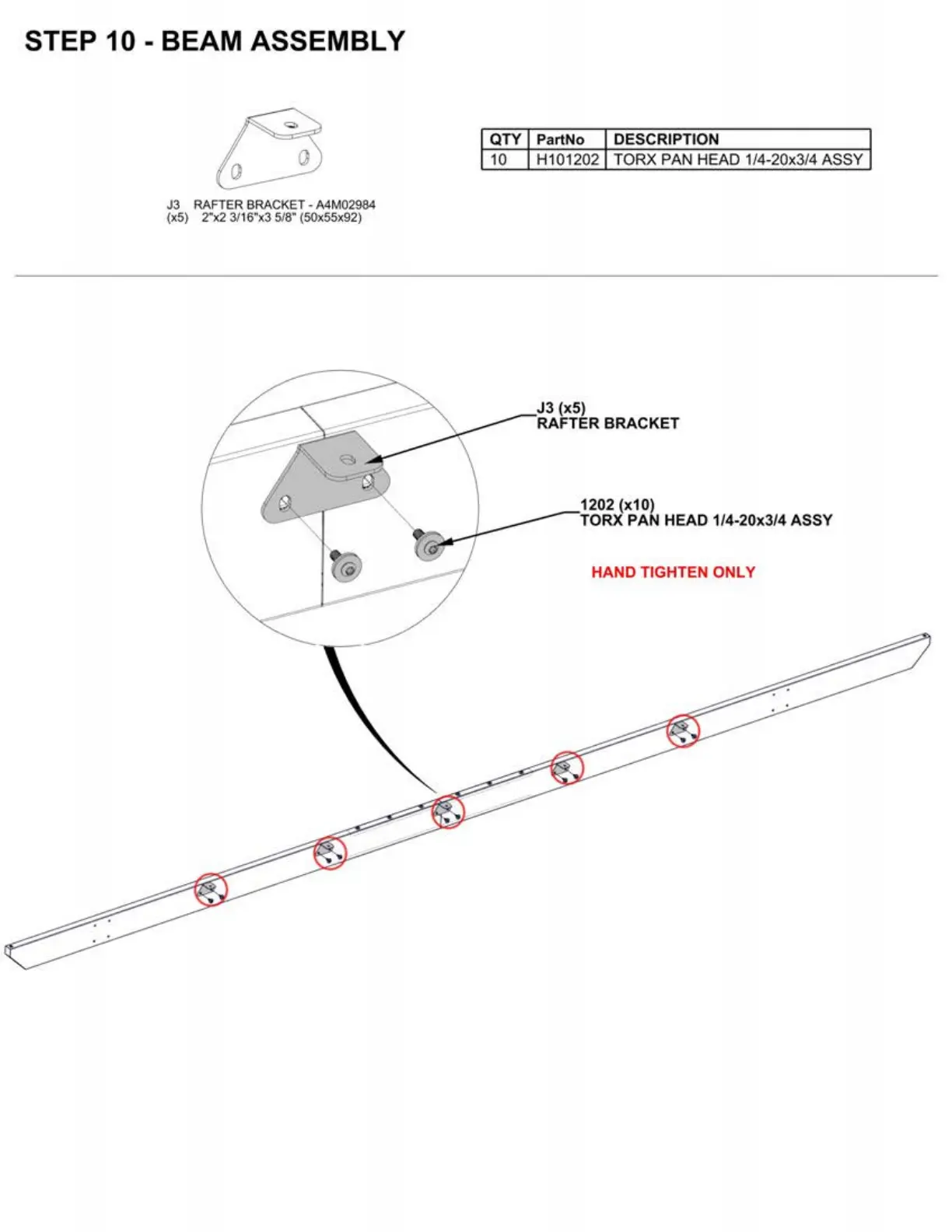 STEP 10 - BEAM ASSEMBLY

J3 RAFTER BRACKET - A4M02984
(x5) 2"x2 3/16"x3 5/8" (50x55x92)

| QTY | PartNo | DESCRIPTION |
|---|---|---|
| 10 | H101202 | TORX PAN HEAD 1/4-20x3/4 ASSY |

J3 (x5)
RAFTER BRACKET

1202 (x10)
TORX PAN HEAD 1/4-20x3/4 ASSY

HAND TIGHTEN ONLY