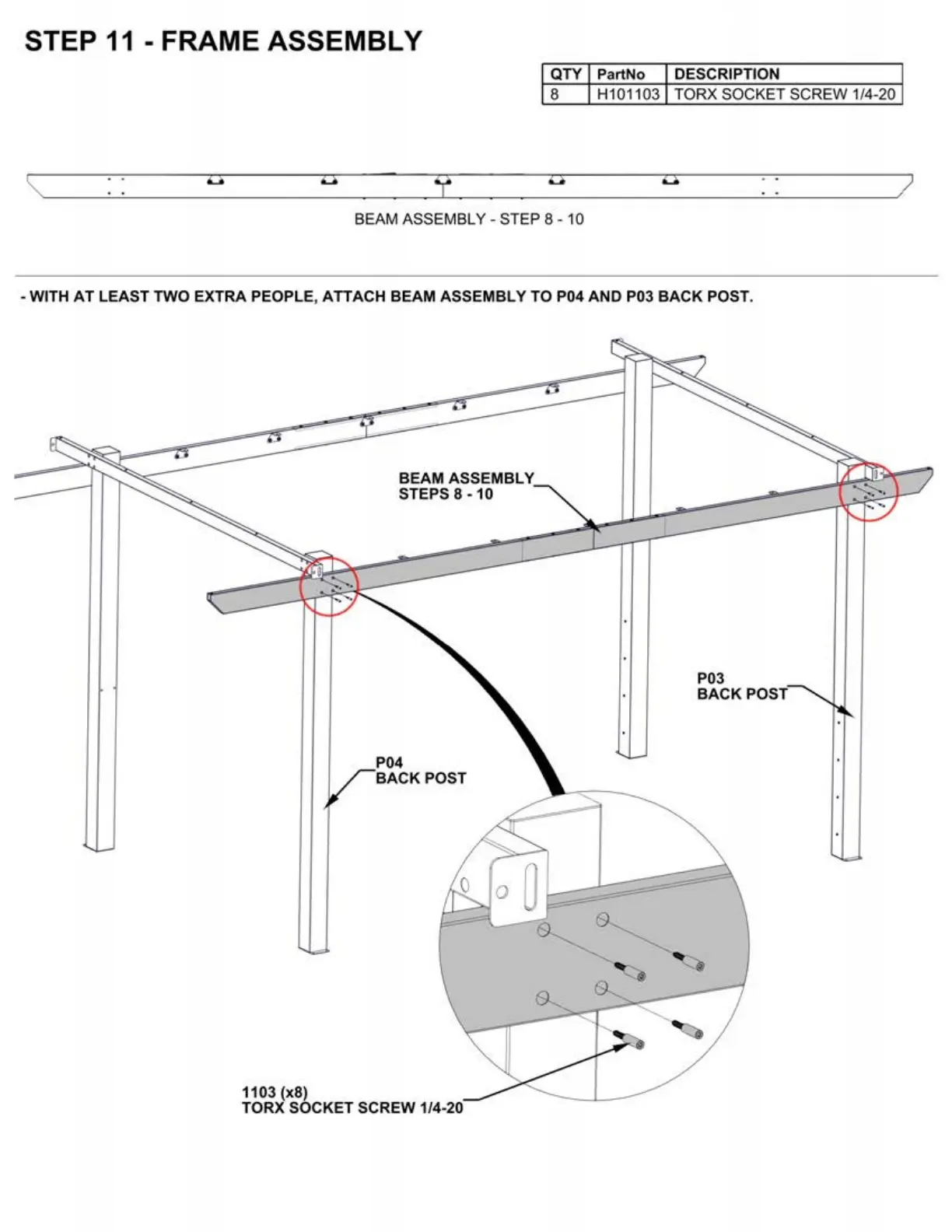 STEP 11 - FRAME ASSEMBLY

| QTY | PartNo | DESCRIPTION |
|---|---|---|
| 8 | H101103 | TORX SOCKET SCREW 1/4-20 |

BEAM ASSEMBLY - STEP 8 - 10

- WITH AT LEAST TWO EXTRA PEOPLE, ATTACH BEAM ASSEMBLY TO P04 AND P03 BACK POST.

BEAM ASSEMBLY
STEPS 8 - 10

P03
BACK POST

P04
BACK POST

1103 (x8)
TORX SOCKET SCREW 1/4-20