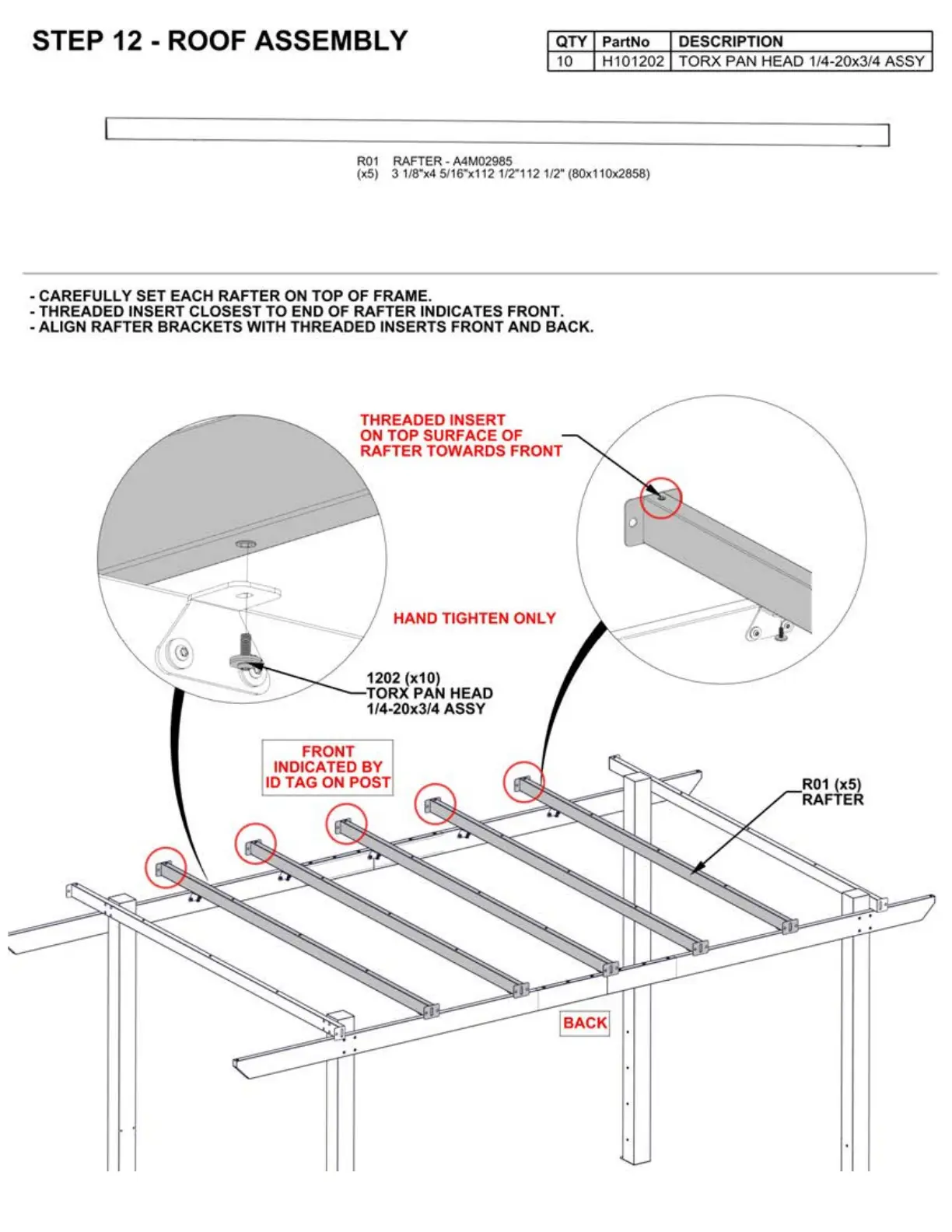 STEP 12 - ROOF ASSEMBLY

| QTY | PartNo | DESCRIPTION |
|---|---|---|
| 10 | H101202 | TORX PAN HEAD 1/4-20x3/4 ASSY |

R01 RAFTER - A4M02985
(x5) 3 1/8"x4 5/16"x112 1/2"112 1/2" (80x110x2858)

- CAREFULLY SET EACH RAFTER ON TOP OF FRAME.
- THREADED INSERT CLOSEST TO END OF RAFTER INDICATES FRONT.
- ALIGN RAFTER BRACKETS WITH THREADED INSERTS FRONT AND BACK.

THREADED INSERT ON TOP SURFACE OF RAFTER TOWARDS FRONT

HAND TIGHTEN ONLY

1202 (x10)
TORX PAN HEAD
1/4-20x3/4 ASSY

FRONT INDICATED BY ID TAG ON POST

R01 (x5)
RAFTER

BACK