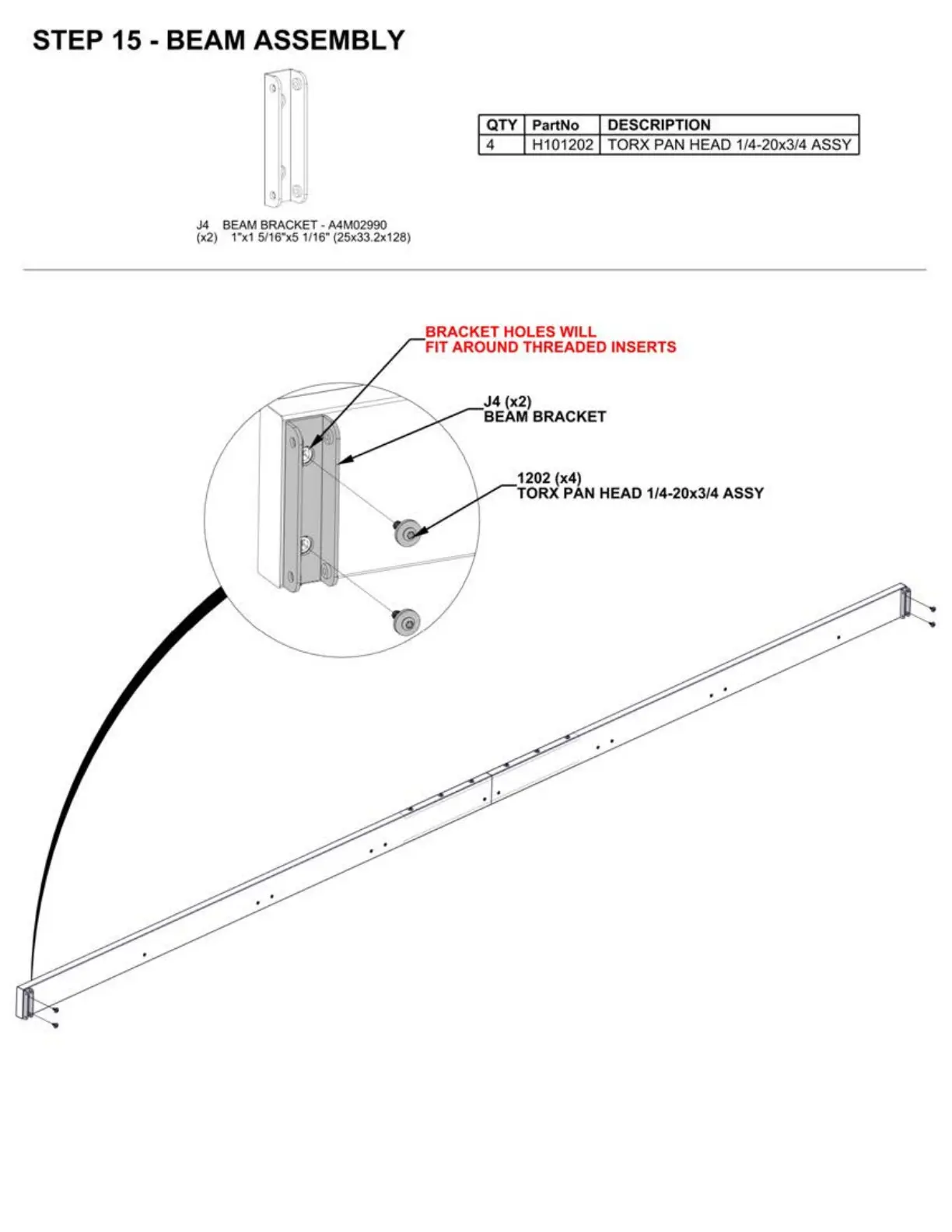 STEP 15 - BEAM ASSEMBLY

J4 BEAM BRACKET - A4M02990
(x2) 1"x1 5/16"x5 1/16" (25x33.2x128)

| QTY | PartNo | DESCRIPTION |
|---|---|---|
| 4 | H101202 | TORX PAN HEAD 1/4-20x3/4 ASSY |

BRACKET HOLES WILL FIT AROUND THREADED INSERTS

J4 (x2)
BEAM BRACKET

1202 (x4)
TORX PAN HEAD 1/4-20x3/4 ASSY