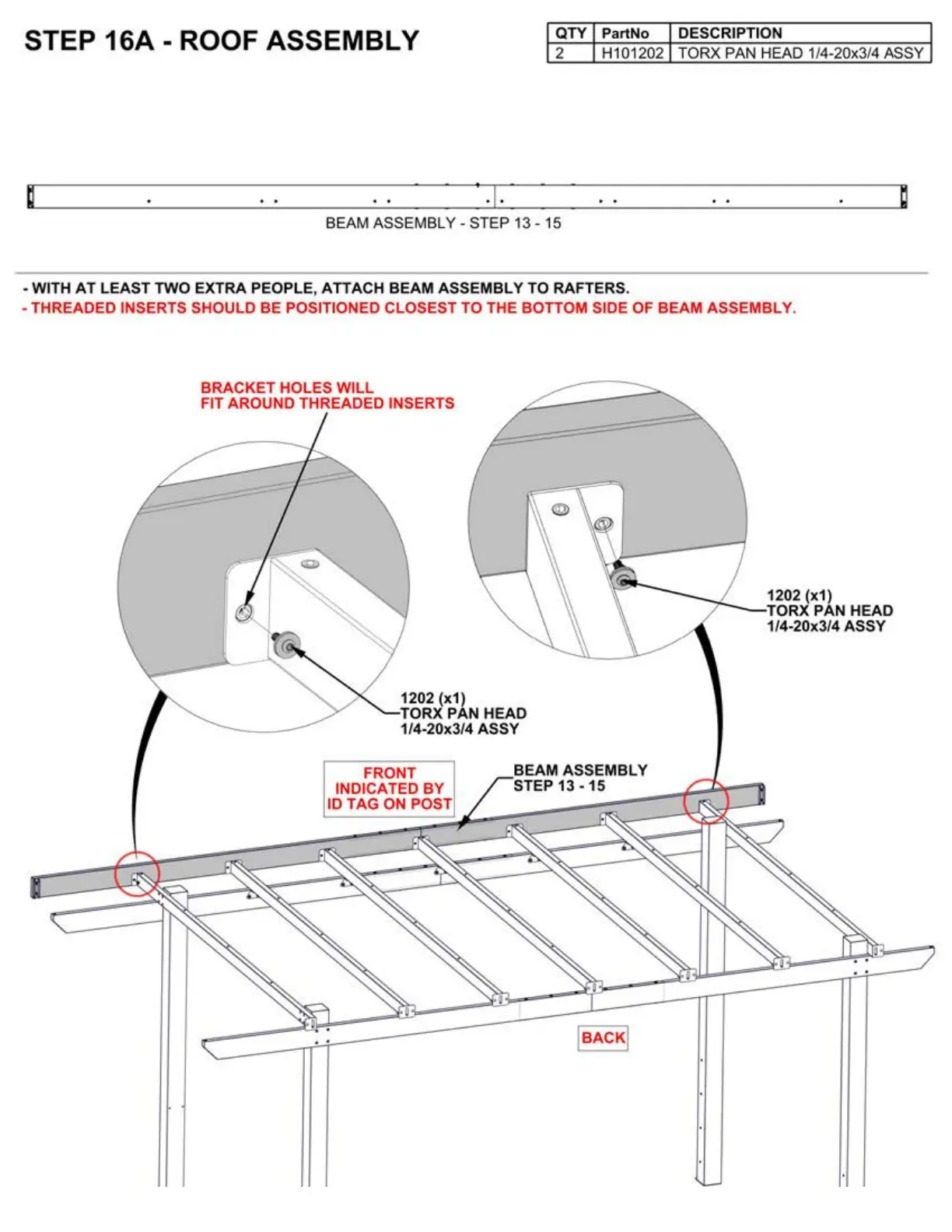 STEP 16A - ROOF ASSEMBLY

| QTY | PartNo | DESCRIPTION |
|---|---|---|
| 2 | H101202 | TORX PAN HEAD 1/4-20x3/4 ASSY |

BEAM ASSEMBLY - STEP 13 - 15

- WITH AT LEAST TWO EXTRA PEOPLE, ATTACH BEAM ASSEMBLY TO RAFTERS.
- THREADED INSERTS SHOULD BE POSITIONED CLOSEST TO THE BOTTOM SIDE OF BEAM ASSEMBLY.

BRACKET HOLES WILL FIT AROUND THREADED INSERTS

1202 (x1) TORX PAN HEAD 1/4-20x3/4 ASSY

1202 (x1) TORX PAN HEAD 1/4-20x3/4 ASSY

FRONT INDICATED BY ID TAG ON POST

BEAM ASSEMBLY STEP 13 - 15

BACK