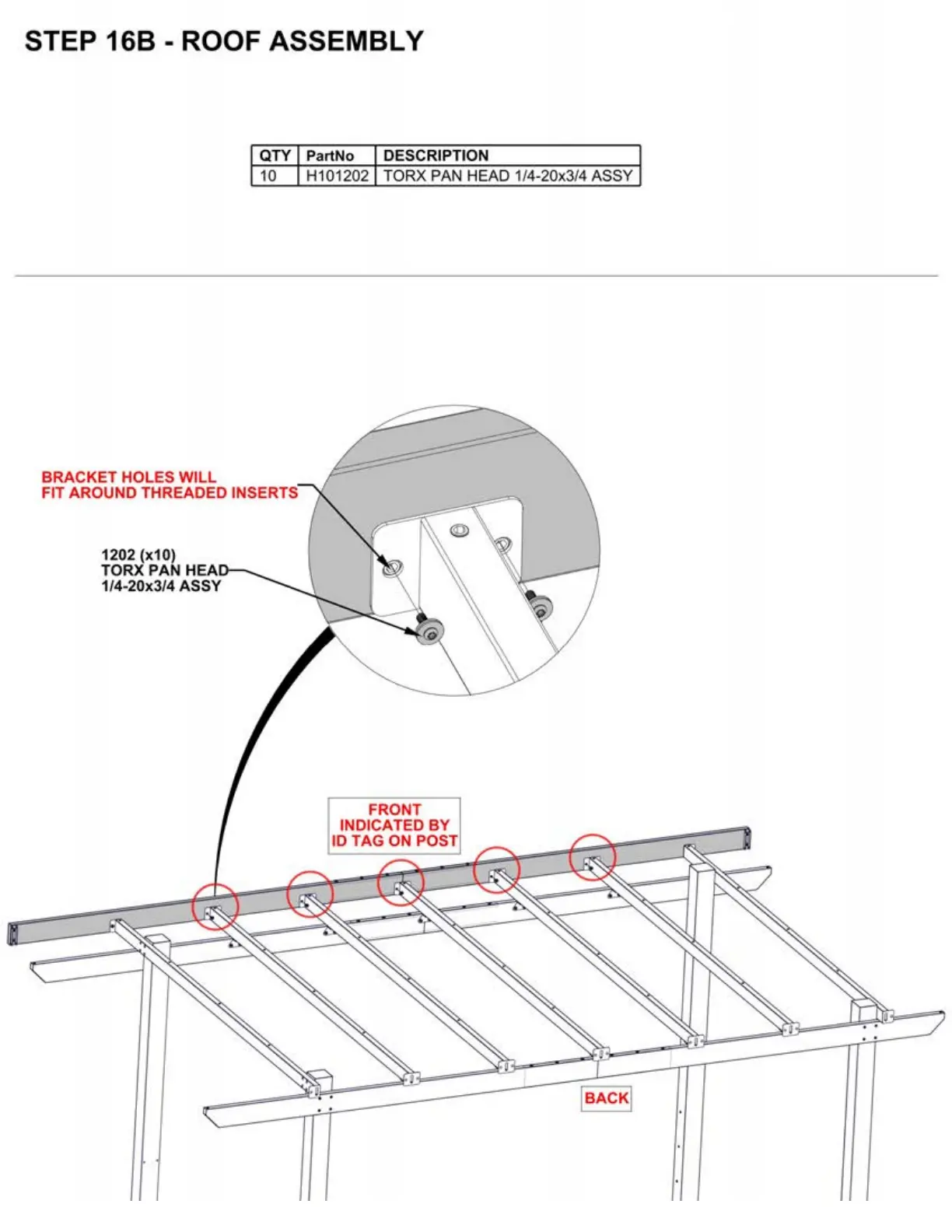 STEP 16B - ROOF ASSEMBLY

| QTY | PartNo | DESCRIPTION |
|---|---|---|
| 10 | H101202 | TORX PAN HEAD 1/4-20x3/4 ASSY |

BRACKET HOLES WILL FIT AROUND THREADED INSERTS

1202 (x10)
TORX PAN HEAD
1/4-20x3/4 ASSY

FRONT
INDICATED BY
ID TAG ON POST

BACK