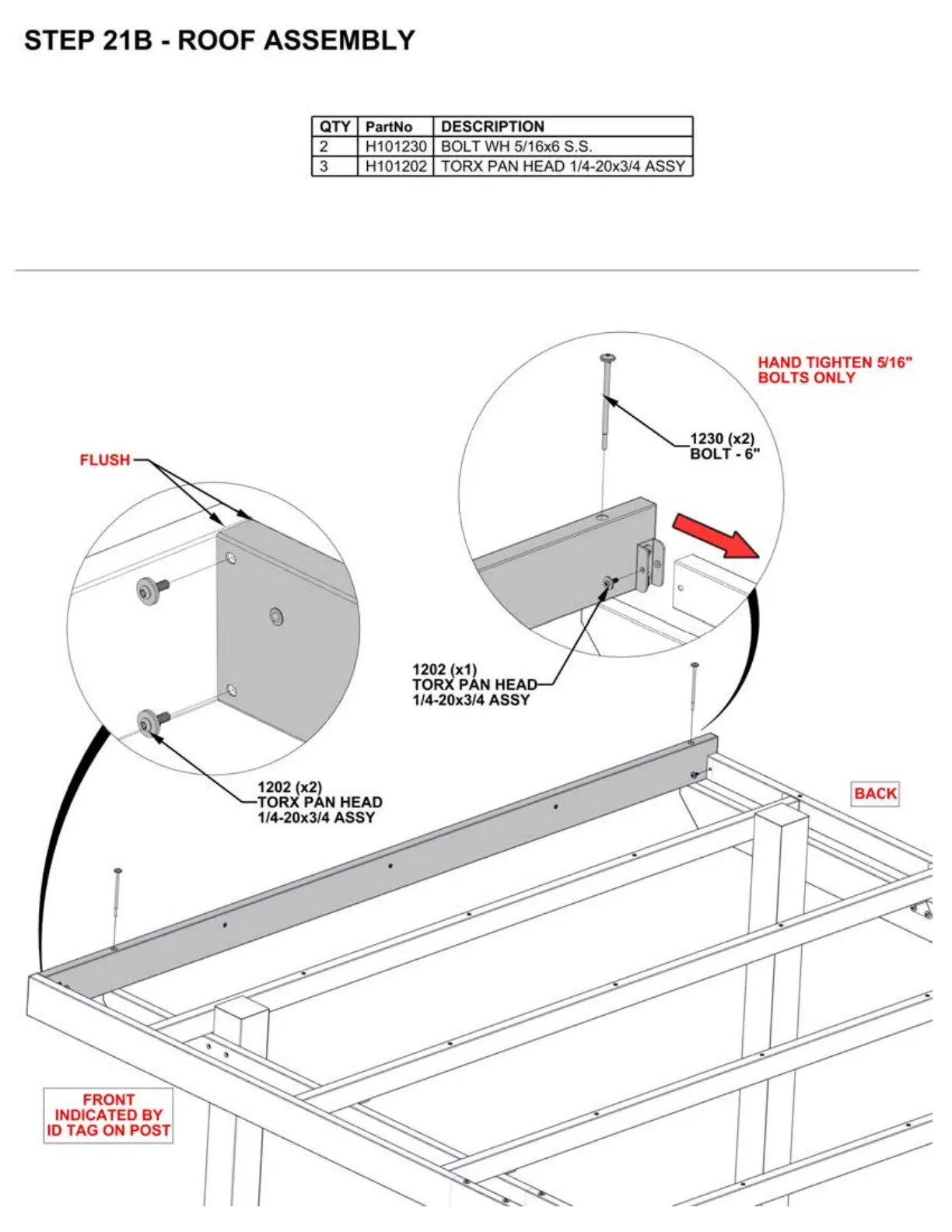 STEP 21B - ROOF ASSEMBLY

| QTY | PartNo | DESCRIPTION |
|---|---|---|
| 2 | H101230 | BOLT WH 5/16x6 S.S. |
| 3 | H101202 | TORX PAN HEAD 1/4-20x3/4 ASSY |

HAND TIGHTEN 5/16" BOLTS ONLY

1230 (x2)
BOLT - 6"

FLUSH

1202 (x1)
TORX PAN HEAD
1/4-20x3/4 ASSY

1202 (x2)
TORX PAN HEAD
1/4-20x3/4 ASSY

BACK

FRONT
INDICATED BY
ID TAG ON POST