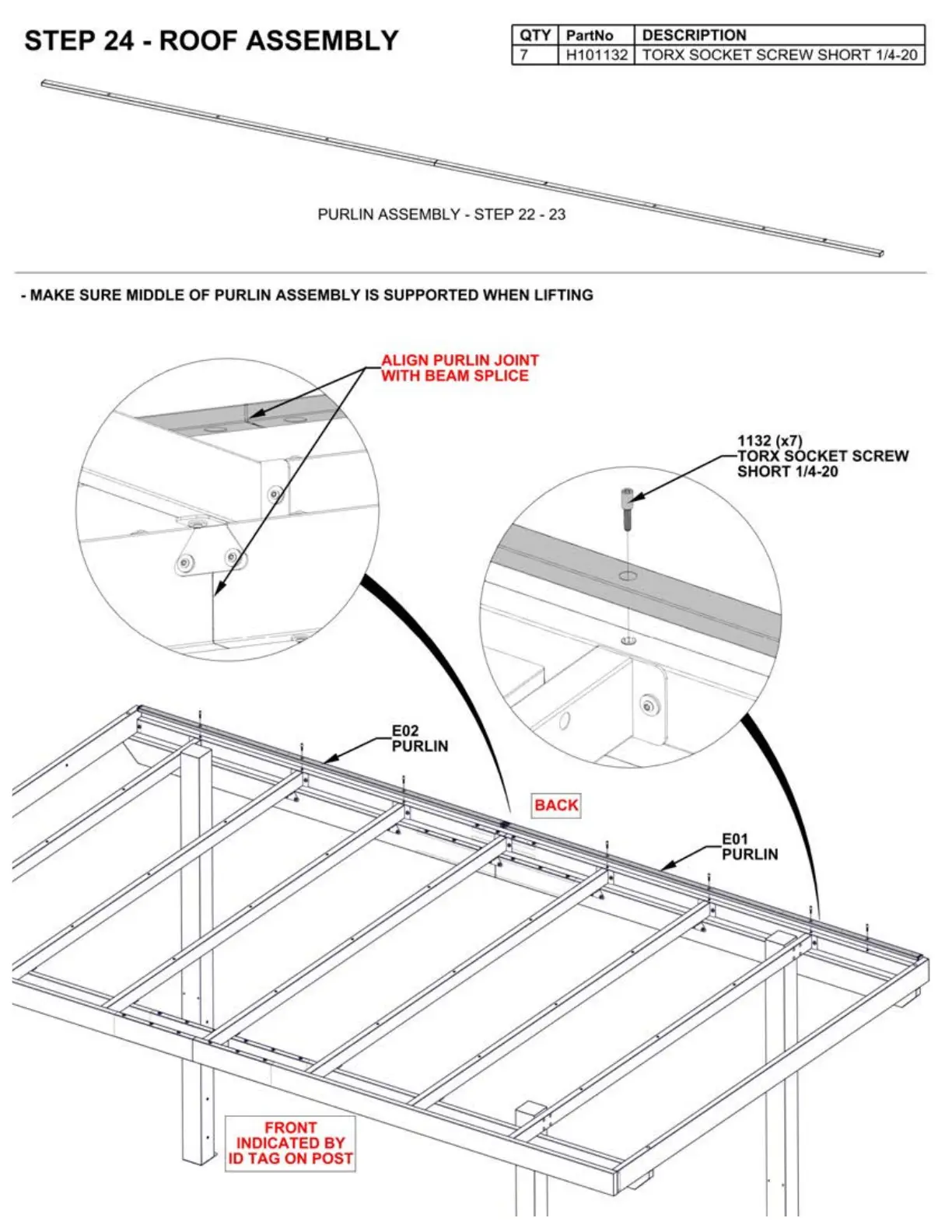 STEP 24 - ROOF ASSEMBLY

| QTY | PartNo | DESCRIPTION |
|---|---|---|
| 7 | H101132 | TORX SOCKET SCREW SHORT 1/4-20 |

PURLIN ASSEMBLY - STEP 22 - 23

- MAKE SURE MIDDLE OF PURLIN ASSEMBLY IS SUPPORTED WHEN LIFTING

ALIGN PURLIN JOINT WITH BEAM SPLICE

1132 (x7)
TORX SOCKET SCREW SHORT 1/4-20

E02 PURLIN

BACK

E01 PURLIN

FRONT INDICATED BY ID TAG ON POST