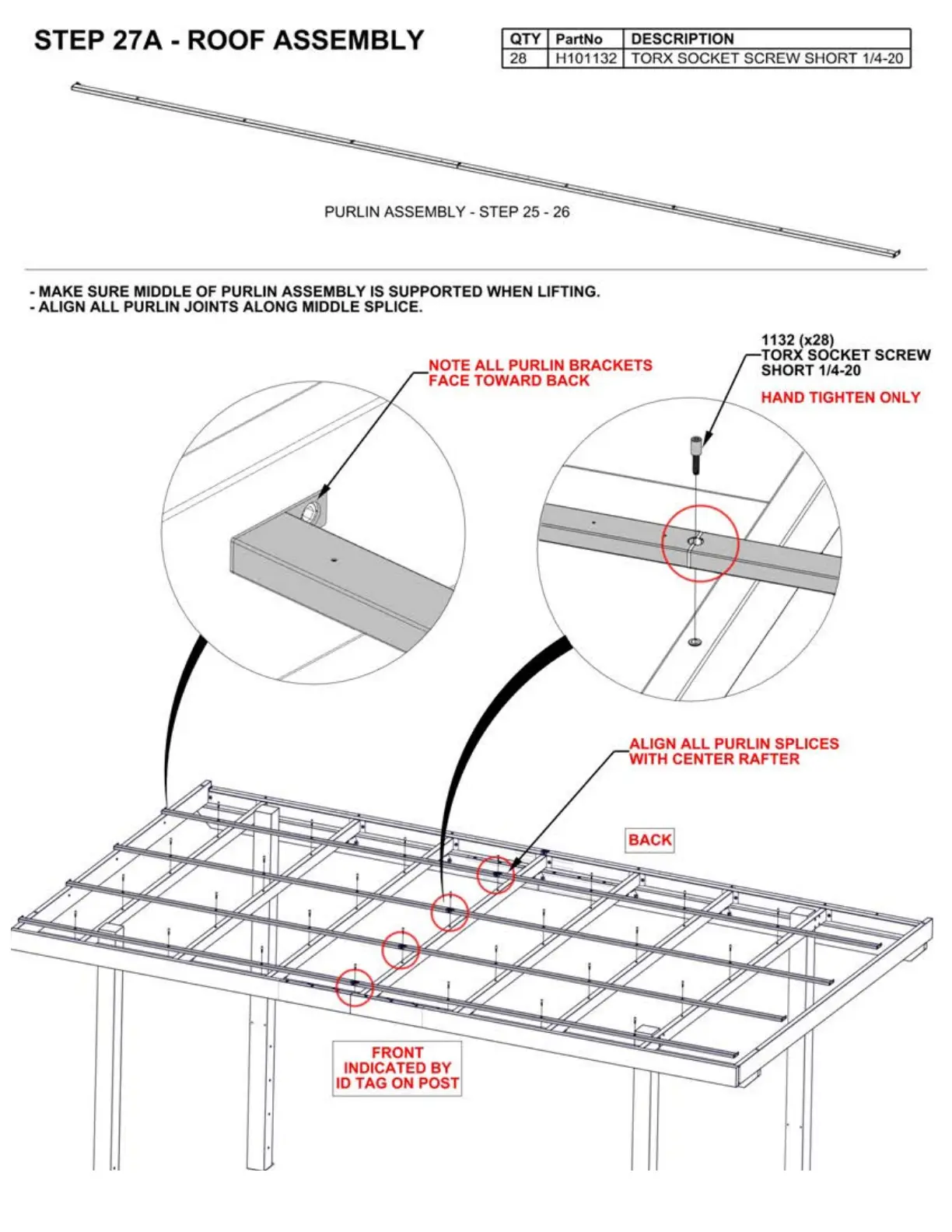 STEP 27A - ROOF ASSEMBLY

| QTY | PartNo | DESCRIPTION |
|---|---|---|
| 28 | H101132 | TORX SOCKET SCREW SHORT 1/4-20 |

PURLIN ASSEMBLY - STEP 25 - 26

- MAKE SURE MIDDLE OF PURLIN ASSEMBLY IS SUPPORTED WHEN LIFTING.
- ALIGN ALL PURLIN JOINTS ALONG MIDDLE SPLICE.

NOTE ALL PURLIN BRACKETS FACE TOWARD BACK

1132 (x28)
TORX SOCKET SCREW SHORT 1/4-20

HAND TIGHTEN ONLY

ALIGN ALL PURLIN SPLICES WITH CENTER RAFTER

BACK

FRONT INDICATED BY ID TAG ON POST