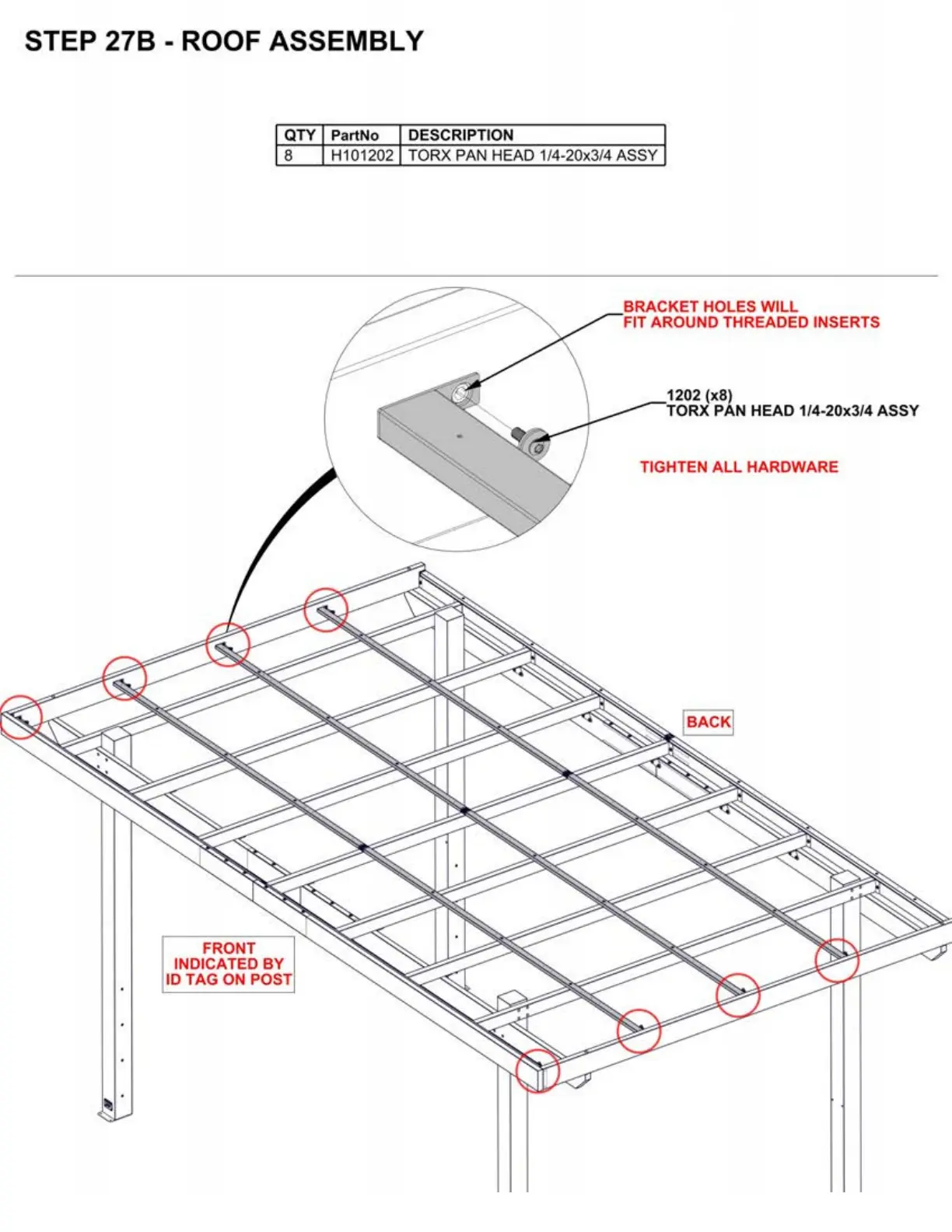 STEP 27B - ROOF ASSEMBLY

| QTY | PartNo | DESCRIPTION |
|---|---|---|
| 8 | H101202 | TORX PAN HEAD 1/4-20x3/4 ASSY |

BRACKET HOLES WILL FIT AROUND THREADED INSERTS

1202 (x8)
TORX PAN HEAD 1/4-20x3/4 ASSY

TIGHTEN ALL HARDWARE

BACK

FRONT INDICATED BY ID TAG ON POST