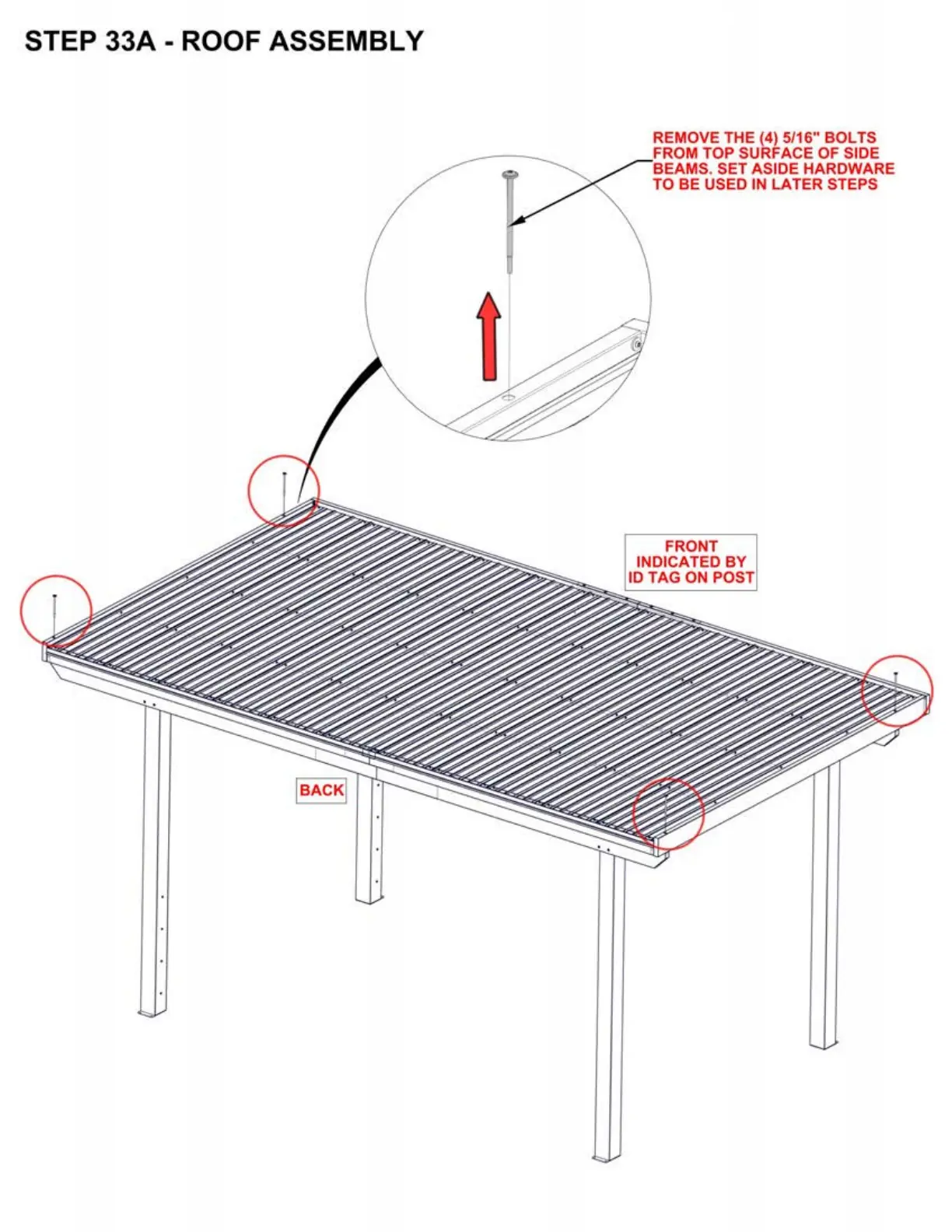 STEP 33A - ROOF ASSEMBLY

REMOVE THE (4) 5/16" BOLTS FROM TOP SURFACE OF SIDE BEAMS. SET ASIDE HARDWARE TO BE USED IN LATER STEPS

FRONT INDICATED BY ID TAG ON POST

BACK