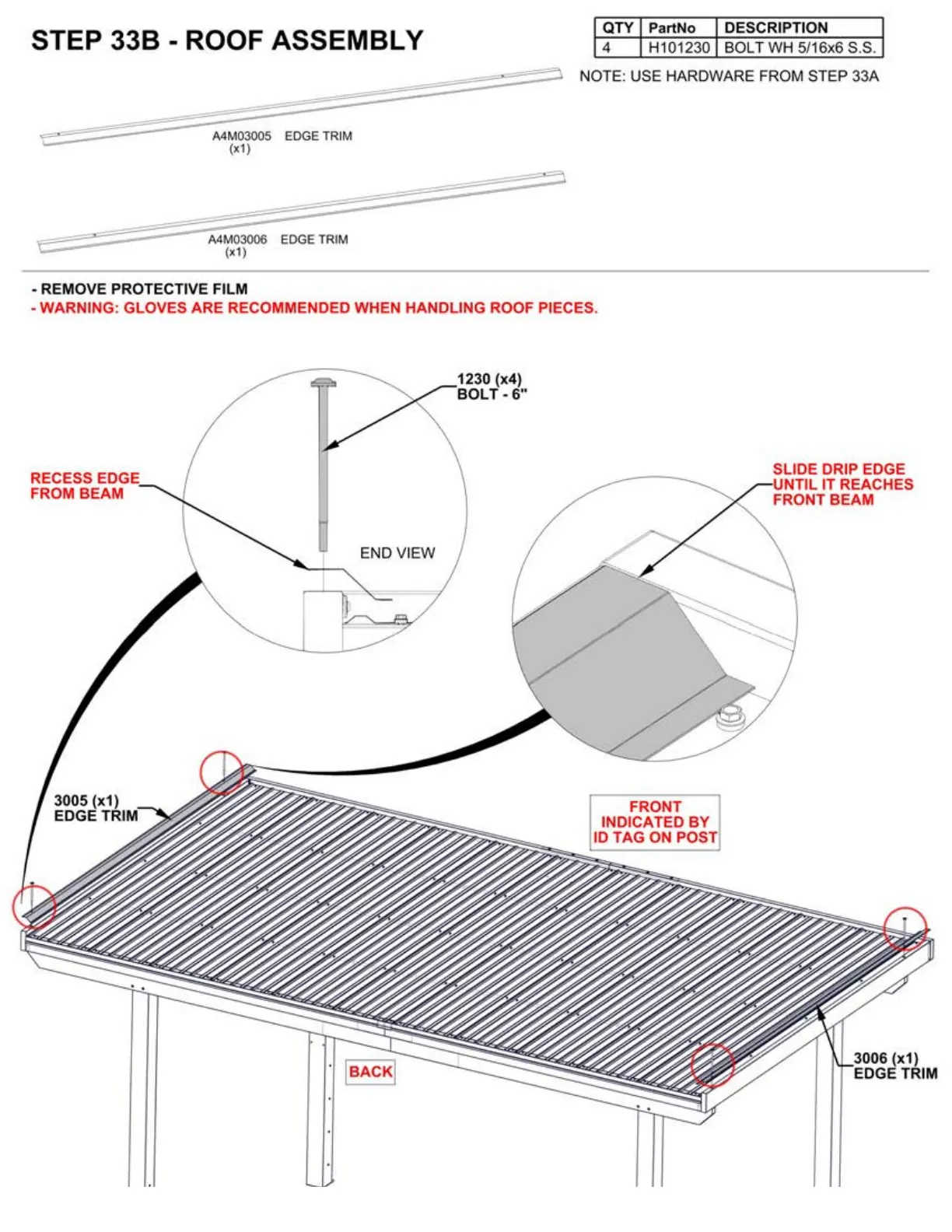 STEP 33B - ROOF ASSEMBLY

| QTY | PartNo | DESCRIPTION |
|---|---|---|
| 4 | H101230 | BOLT WH 5/16x6 S.S. |

NOTE: USE HARDWARE FROM STEP 33A

A4M03005 EDGE TRIM (x1)

A4M03006 EDGE TRIM (x1)

- REMOVE PROTECTIVE FILM
- WARNING: GLOVES ARE RECOMMENDED WHEN HANDLING ROOF PIECES.

1230 (x4) BOLT - 6"

RECESS EDGE FROM BEAM

END VIEW

SLIDE DRIP EDGE UNTIL IT REACHES FRONT BEAM

3005 (x1) EDGE TRIM

FRONT INDICATED BY ID TAG ON POST

BACK

3006 (x1) EDGE TRIM