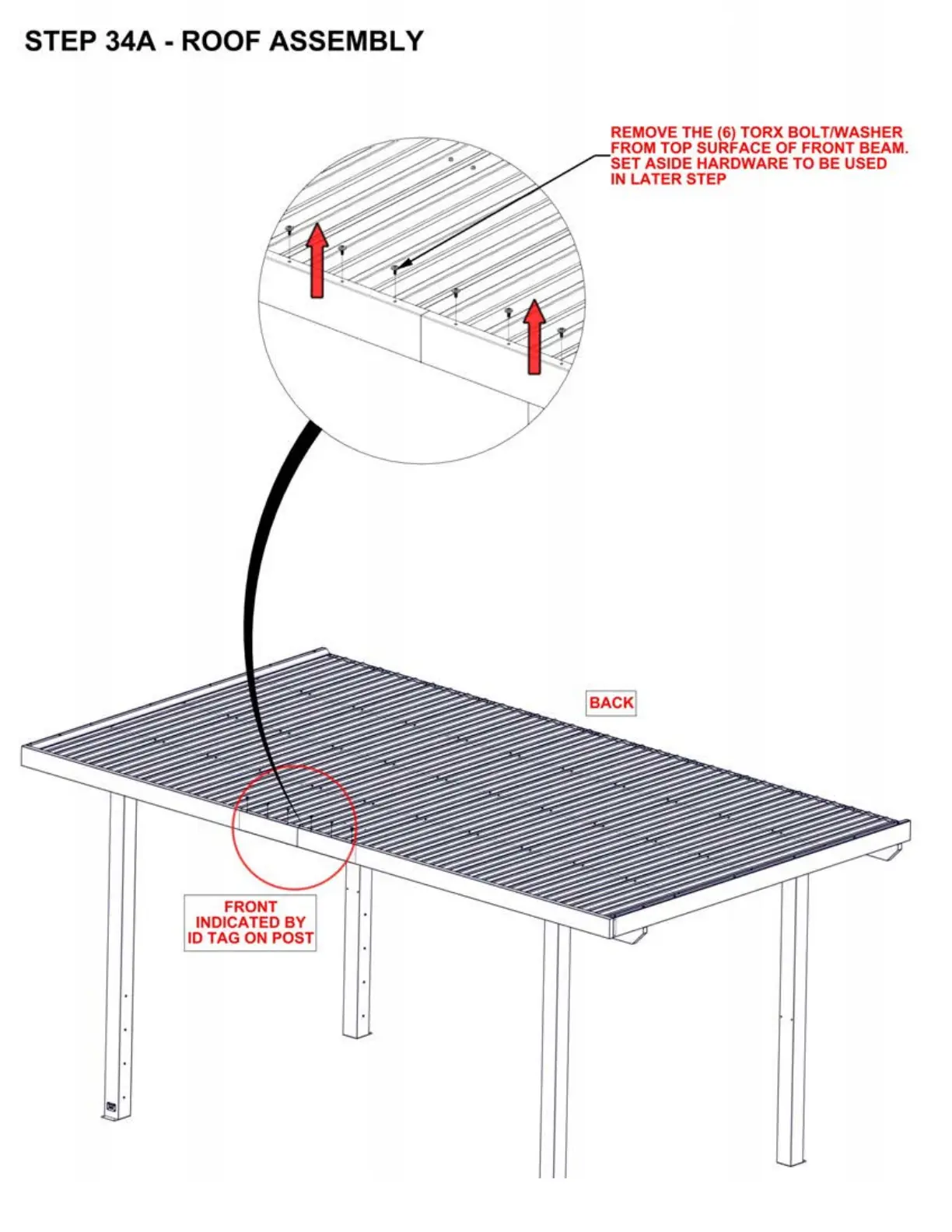 STEP 34A - ROOF ASSEMBLY

REMOVE THE (6) TORX BOLT/WASHER FROM TOP SURFACE OF FRONT BEAM. SET ASIDE HARDWARE TO BE USED IN LATER STEP

BACK

FRONT INDICATED BY ID TAG ON POST