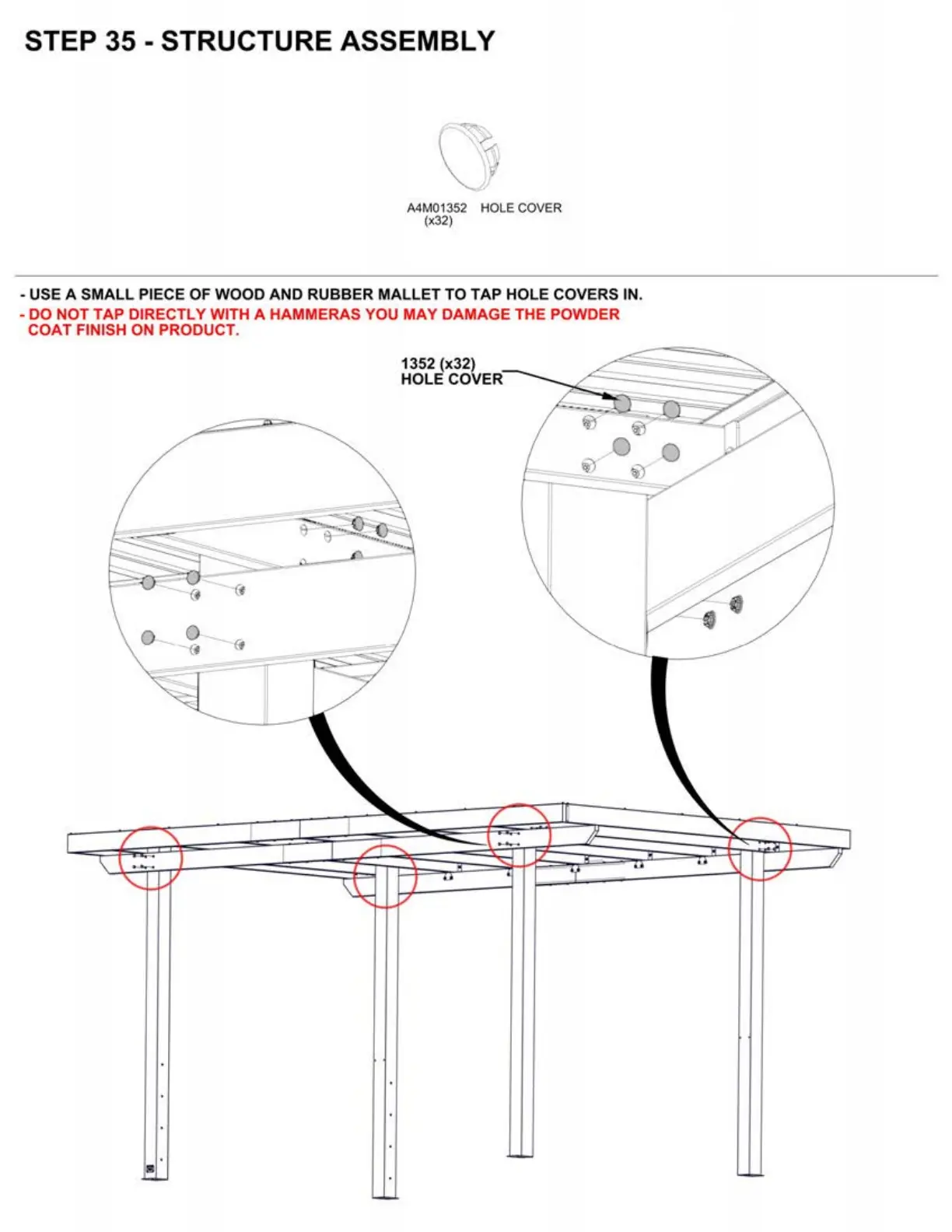 STEP 35 - STRUCTURE ASSEMBLY

A4M01352 (x32) HOLE COVER

- USE A SMALL PIECE OF WOOD AND RUBBER MALLET TO TAP HOLE COVERS IN.
- DO NOT TAP DIRECTLY WITH A HAMMERAS YOU MAY DAMAGE THE POWDER COAT FINISH ON PRODUCT.

1352 (x32)
HOLE COVER