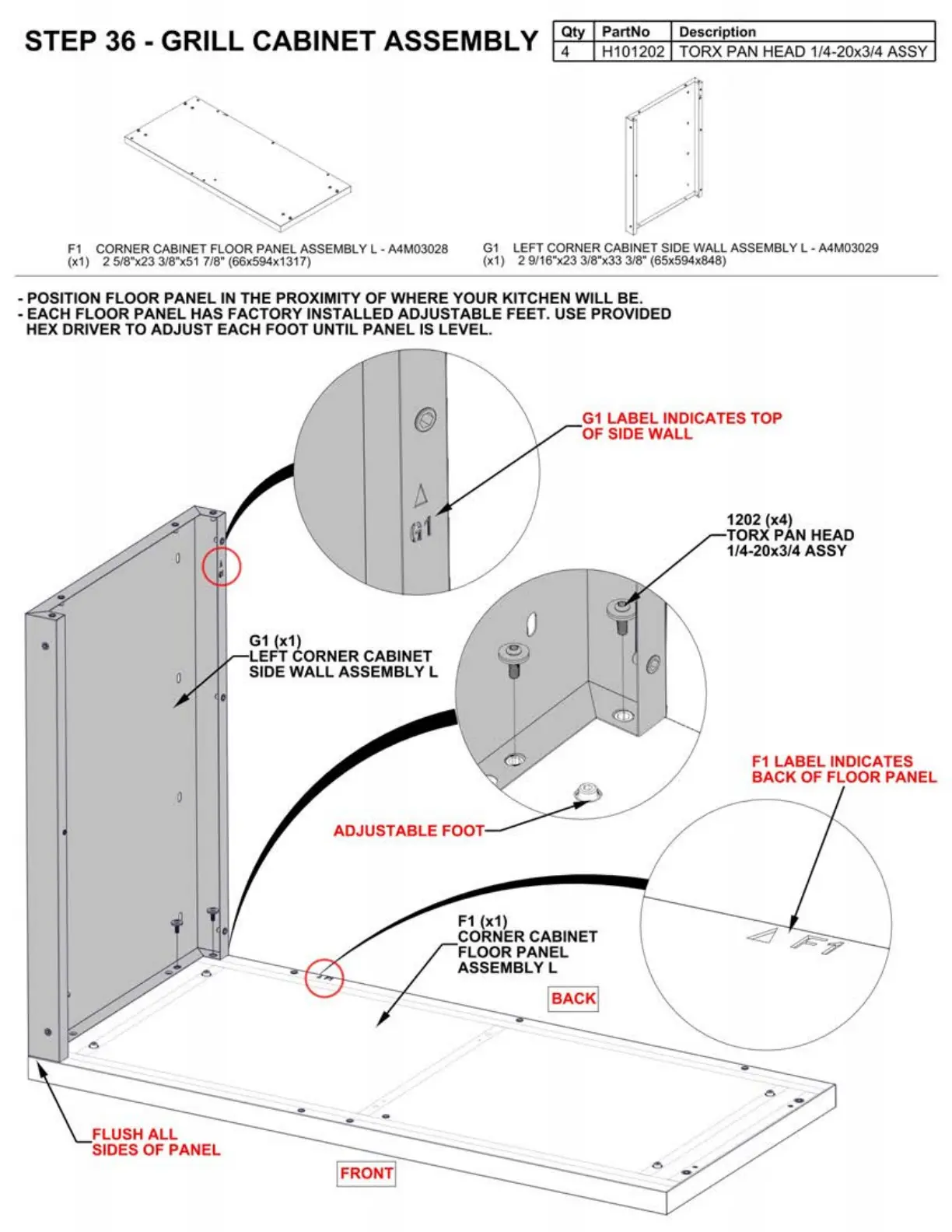 STEP 36 - GRILL CABINET ASSEMBLY

| Qty | PartNo | Description |
|---|---|---|
| 4 | H101202 | TORX PAN HEAD 1/4-20x3/4 ASSY |

F1 CORNER CABINET FLOOR PANEL ASSEMBLY L - A4M03028
(x1) 2 5/8"x23 3/8"x51 7/8" (66x594x1317)

G1 LEFT CORNER CABINET SIDE WALL ASSEMBLY L - A4M03029
(x1) 2 9/16"x23 3/8"x33 3/8" (65x594x848)

- POSITION FLOOR PANEL IN THE PROXIMITY OF WHERE YOUR KITCHEN WILL BE.
- EACH FLOOR PANEL HAS FACTORY INSTALLED ADJUSTABLE FEET. USE PROVIDED HEX DRIVER TO ADJUST EACH FOOT UNTIL PANEL IS LEVEL.

G1

G1 LABEL INDICATES TOP OF SIDE WALL

1202 (x4)
TORX PAN HEAD
1/4-20x3/4 ASSY

G1 (x1)
LEFT CORNER CABINET
SIDE WALL ASSEMBLY L

F1 LABEL INDICATES BACK OF FLOOR PANEL

ADJUSTABLE FOOT

F1

F1 (x1)
CORNER CABINET
FLOOR PANEL
ASSEMBLY L

BACK

FLUSH ALL SIDES OF PANEL

FRONT