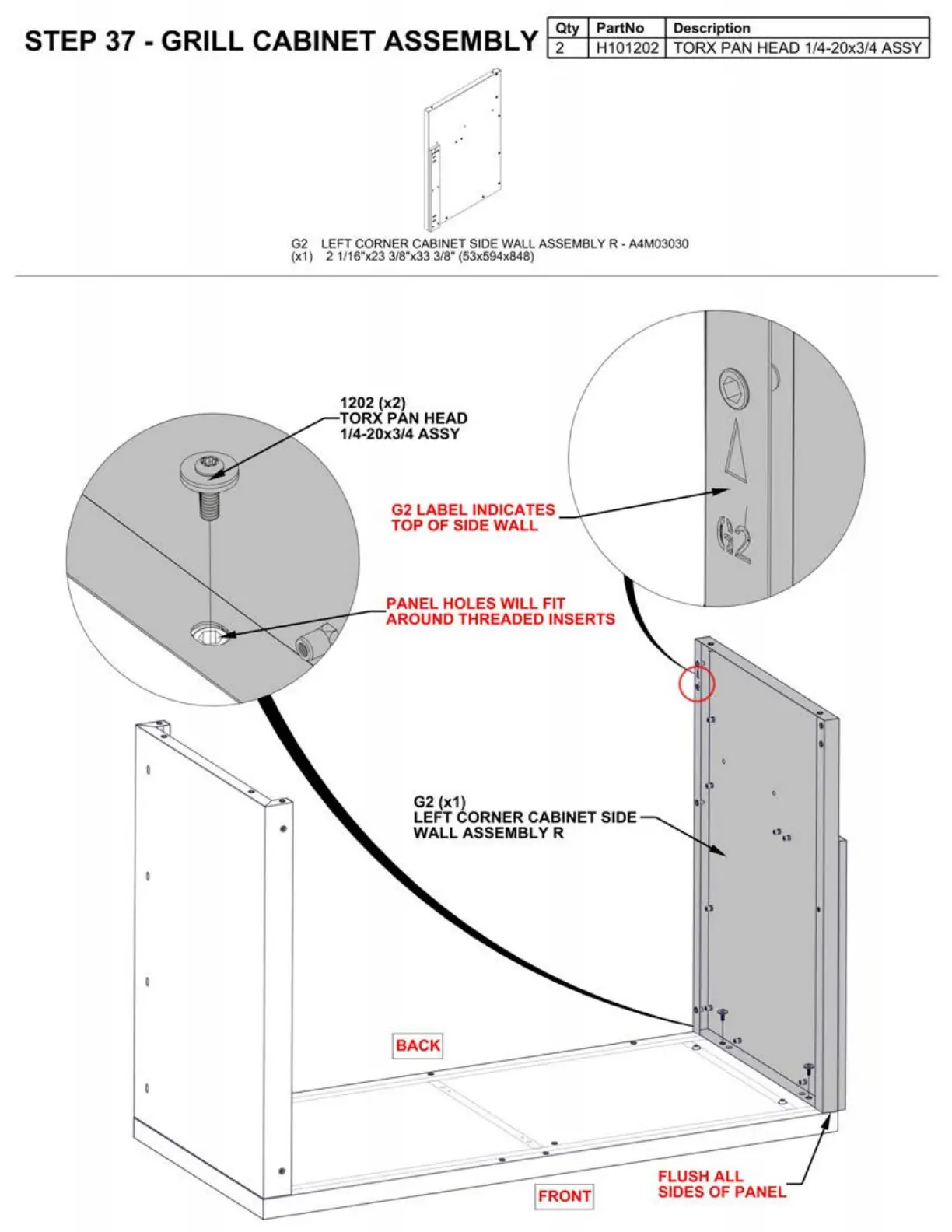 STEP 37 - GRILL CABINET ASSEMBLY

| Qty | PartNo | Description |
|---|---|---|
| 2 | H101202 | TORX PAN HEAD 1/4-20x3/4 ASSY |

G2 LEFT CORNER CABINET SIDE WALL ASSEMBLY R - A4M03030
(x1) 2 1/16"x23 3/8"x33 3/8" (53x594x848)

1202 (x2)
TORX PAN HEAD
1/4-20x3/4 ASSY

G2 LABEL INDICATES
TOP OF SIDE WALL

G2

PANEL HOLES WILL FIT
AROUND THREADED INSERTS

G2 (x1)
LEFT CORNER CABINET SIDE
WALL ASSEMBLY R

BACK

FRONT

FLUSH ALL
SIDES OF PANEL