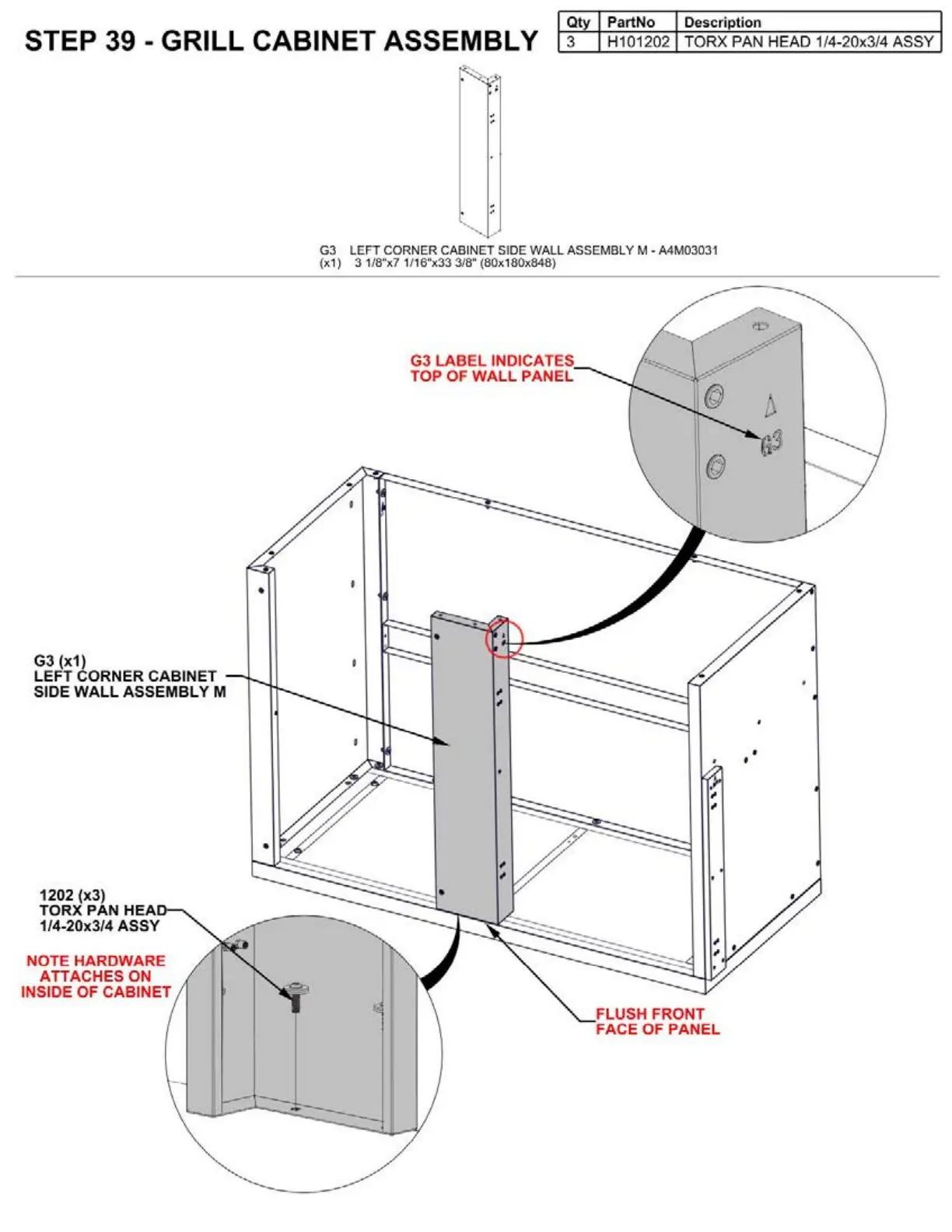 STEP 39 - GRILL CABINET ASSEMBLY

| Qty | PartNo | Description |
|---|---|---|
| 3 | H101202 | TORX PAN HEAD 1/4-20x3/4 ASSY |

G3 LEFT CORNER CABINET SIDE WALL ASSEMBLY M - A4M03031
(x1) 3 1/8"x7 1/16"x33 3/8" (80x180x848)

G3 LABEL INDICATES TOP OF WALL PANEL

G3

G3 (x1)
LEFT CORNER CABINET SIDE WALL ASSEMBLY M

1202 (x3)
TORX PAN HEAD 1/4-20x3/4 ASSY

NOTE HARDWARE ATTACHES ON INSIDE OF CABINET

FLUSH FRONT FACE OF PANEL