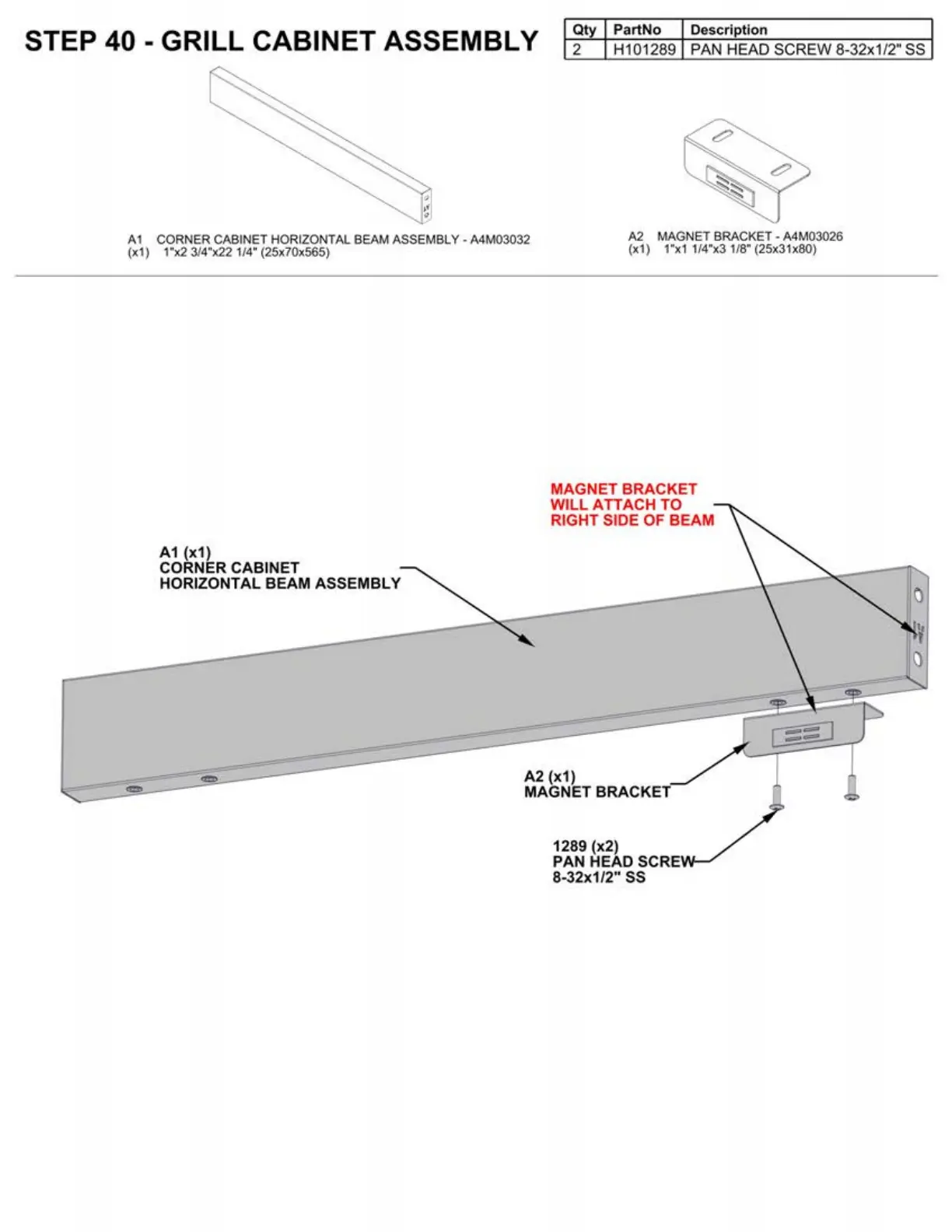 STEP 40 - GRILL CABINET ASSEMBLY

| Qty | PartNo | Description |
|---|---|---|
| 2 | H101289 | PAN HEAD SCREW 8-32x1/2" SS |

A1 CORNER CABINET HORIZONTAL BEAM ASSEMBLY - A4M03032
(x1) 1"x2 3/4"x22 1/4" (25x70x565)

A2 MAGNET BRACKET - A4M03026
(x1) 1"x1 1/4"x3 1/8" (25x31x80)

MAGNET BRACKET WILL ATTACH TO RIGHT SIDE OF BEAM

A1 (x1)
CORNER CABINET
HORIZONTAL BEAM ASSEMBLY

A2 (x1)
MAGNET BRACKET

1289 (x2)
PAN HEAD SCREW
8-32x1/2" SS