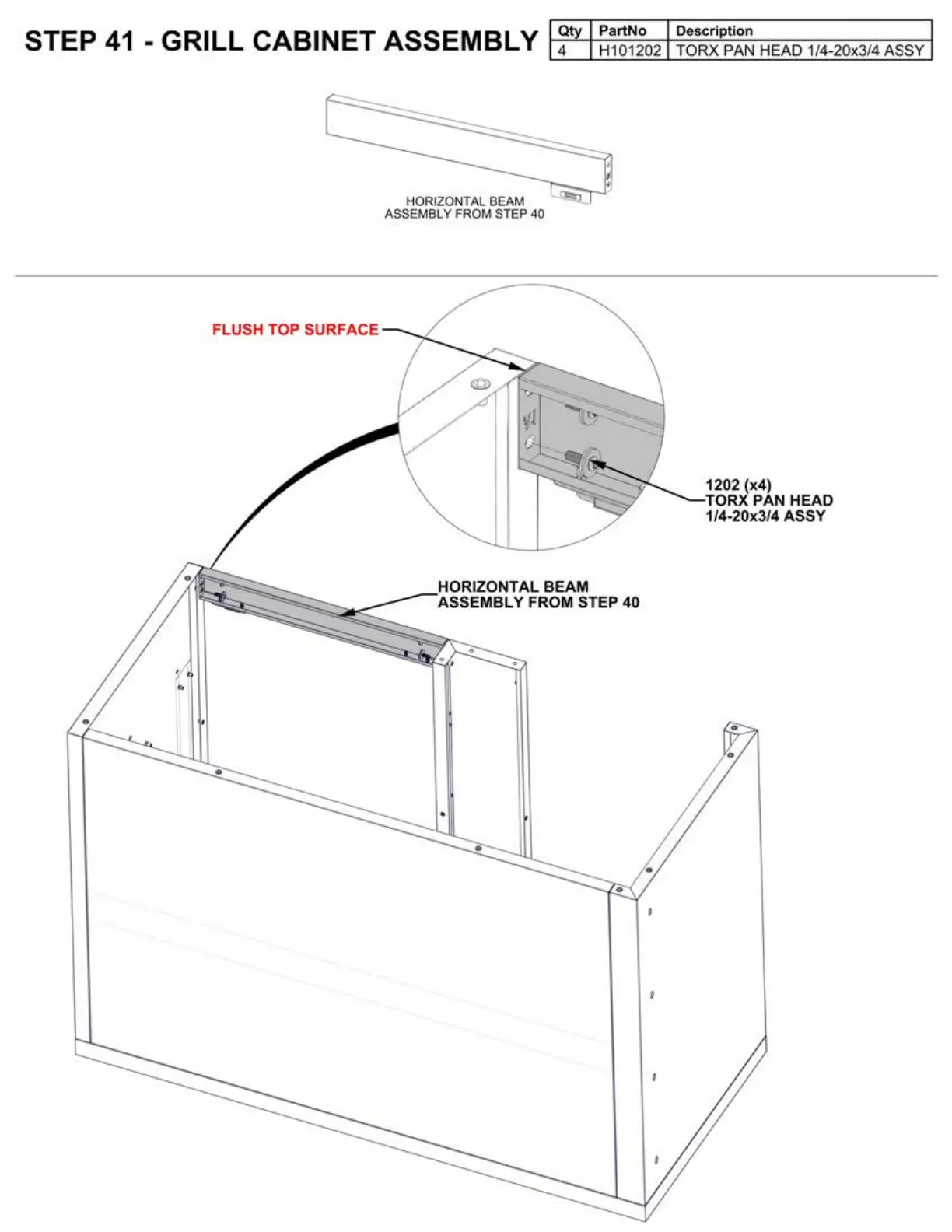 STEP 41 - GRILL CABINET ASSEMBLY

| Qty | PartNo | Description |
|---|---|---|
| 4 | H101202 | TORX PAN HEAD 1/4-20x3/4 ASSY |

HORIZONTAL BEAM ASSEMBLY FROM STEP 40

FLUSH TOP SURFACE

1202 (x4)
TORX PAN HEAD
1/4-20x3/4 ASSY

HORIZONTAL BEAM
ASSEMBLY FROM STEP 40