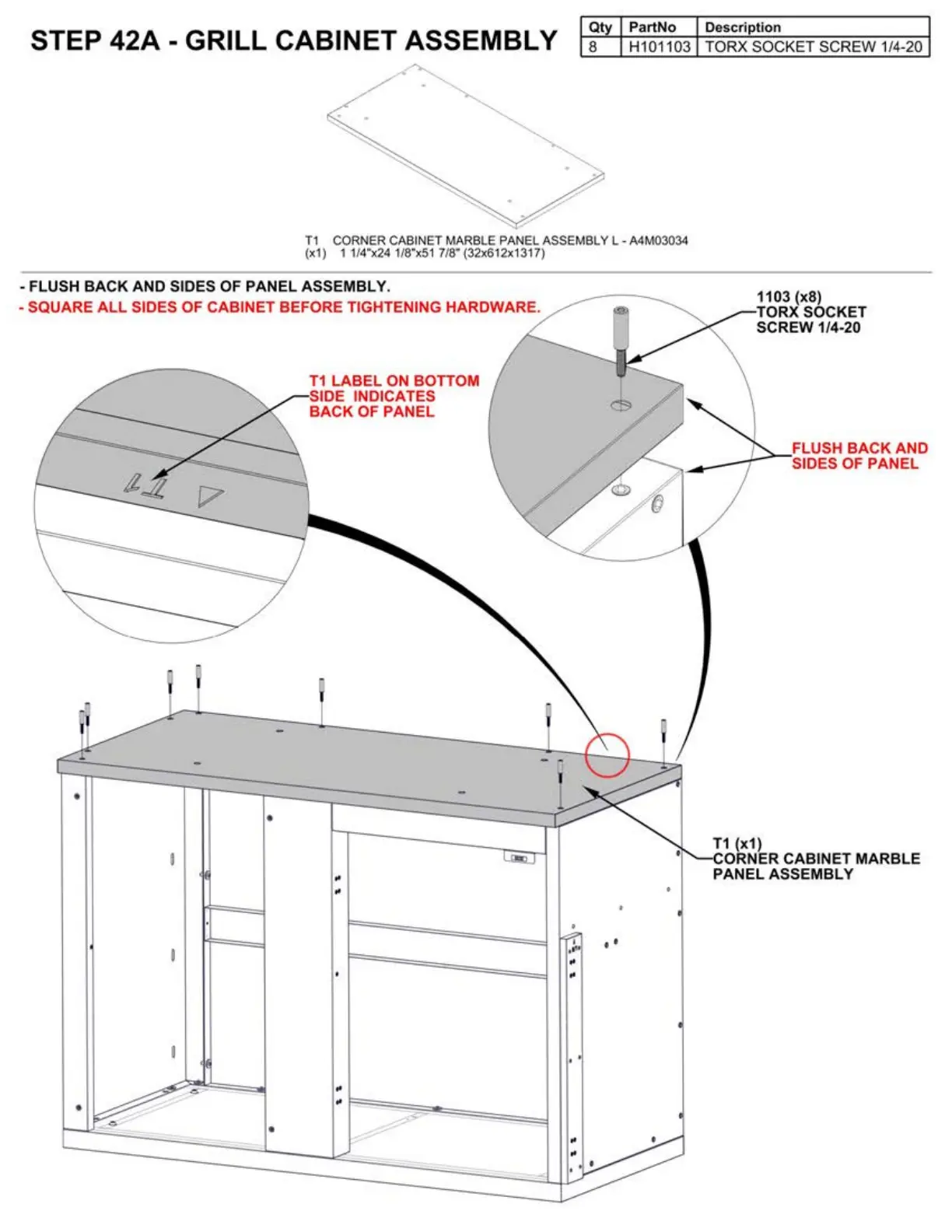 STEP 42A - GRILL CABINET ASSEMBLY

| Qty | PartNo | Description |
|---|---|---|
| 8 | H101103 | TORX SOCKET SCREW 1/4-20 |

T1 CORNER CABINET MARBLE PANEL ASSEMBLY L - A4M03034
(x1) 1 1/4"x24 1/8"x51 7/8" (32x612x1317)

- FLUSH BACK AND SIDES OF PANEL ASSEMBLY.
- SQUARE ALL SIDES OF CABINET BEFORE TIGHTENING HARDWARE.

1103 (x8)
TORX SOCKET
SCREW 1/4-20

T1 LABEL ON BOTTOM
SIDE INDICATES
BACK OF PANEL

T1

FLUSH BACK AND
SIDES OF PANEL

T1 (x1)
CORNER CABINET MARBLE
PANEL ASSEMBLY