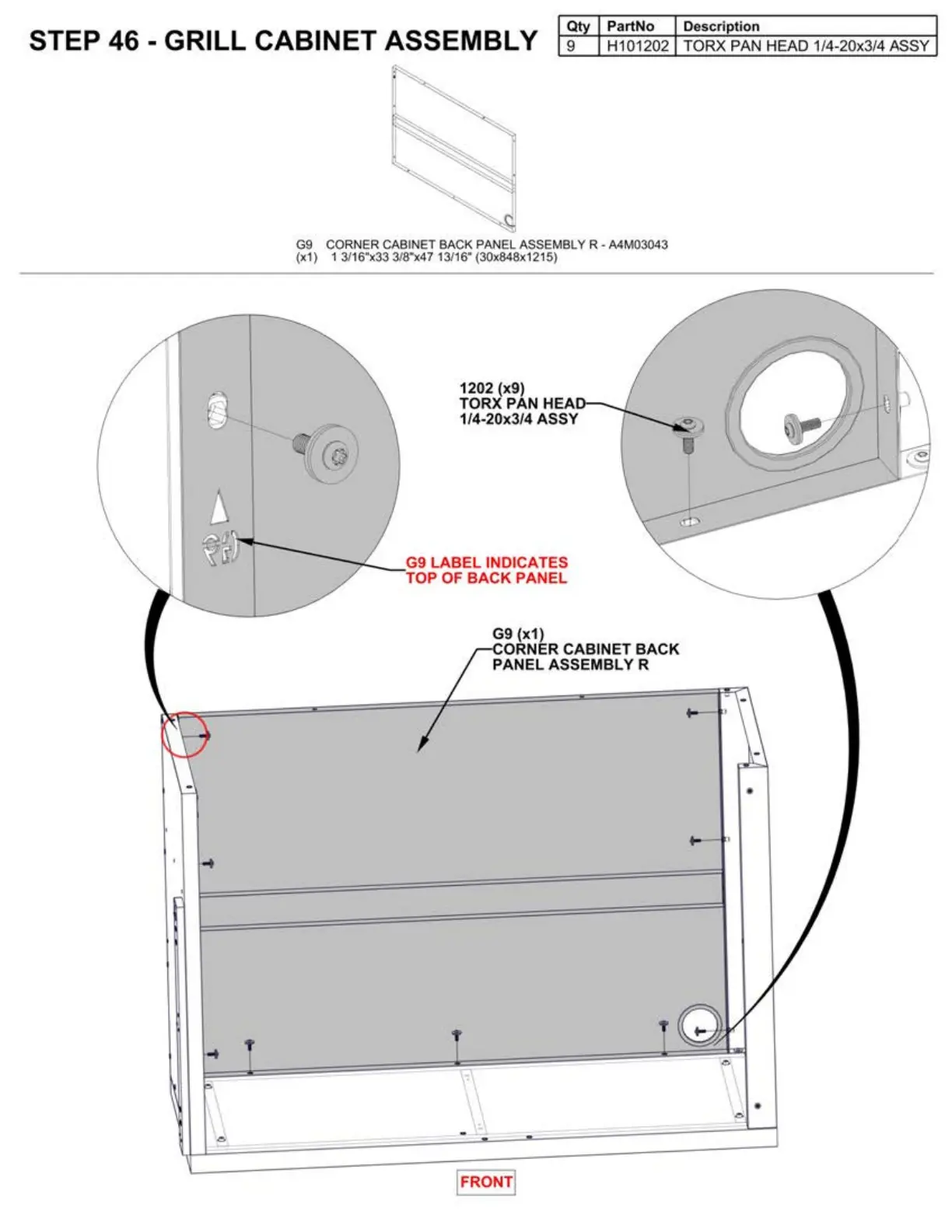 STEP 46 - GRILL CABINET ASSEMBLY

| Qty | PartNo | Description |
|---|---|---|
| 9 | H101202 | TORX PAN HEAD 1/4-20x3/4 ASSY |

G9 CORNER CABINET BACK PANEL ASSEMBLY R - A4M03043
(x1) 1 3/16"x33 3/8"x47 13/16" (30x848x1215)

1202 (x9)
TORX PAN HEAD
1/4-20x3/4 ASSY

G9

G9 LABEL INDICATES
TOP OF BACK PANEL

G9 (x1)
CORNER CABINET BACK
PANEL ASSEMBLY R

FRONT