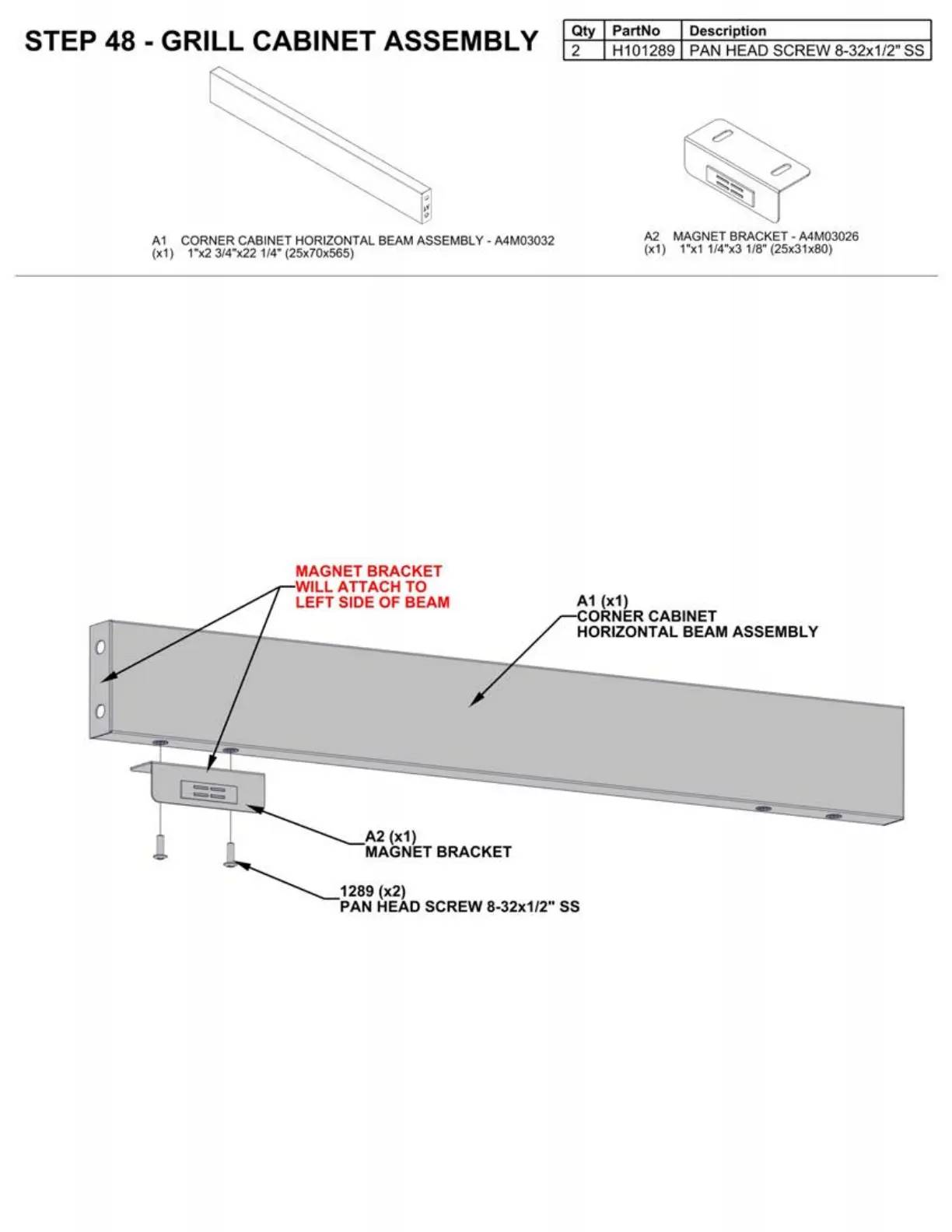 STEP 48 - GRILL CABINET ASSEMBLY

| Qty | PartNo | Description |
|---|---|---|
| 2 | H101289 | PAN HEAD SCREW 8-32x1/2" SS |

A1 CORNER CABINET HORIZONTAL BEAM ASSEMBLY - A4M03032
(x1) 1"x2 3/4"x22 1/4" (25x70x565)

A2 MAGNET BRACKET - A4M03026
(x1) 1"x1 1/4"x3 1/8" (25x31x80)

MAGNET BRACKET WILL ATTACH TO LEFT SIDE OF BEAM

A1 (x1)
CORNER CABINET HORIZONTAL BEAM ASSEMBLY

A2 (x1)
MAGNET BRACKET

1289 (x2)
PAN HEAD SCREW 8-32x1/2" SS