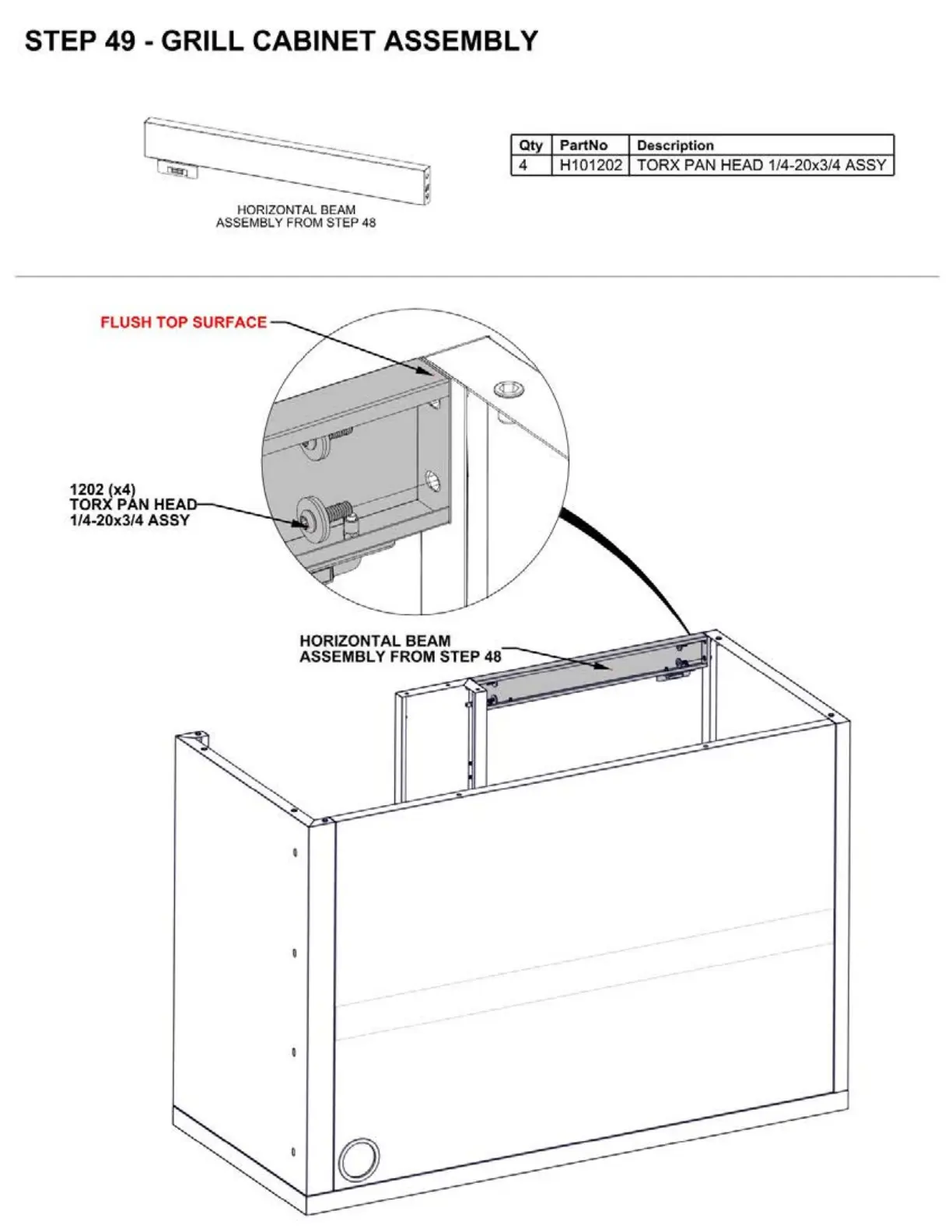 STEP 49 - GRILL CABINET ASSEMBLY

HORIZONTAL BEAM ASSEMBLY FROM STEP 48

| Qty | PartNo | Description |
|---|---|---|
| 4 | H101202 | TORX PAN HEAD 1/4-20x3/4 ASSY |

FLUSH TOP SURFACE

1202 (x4)
TORX PAN HEAD
1/4-20x3/4 ASSY

HORIZONTAL BEAM
ASSEMBLY FROM STEP 48