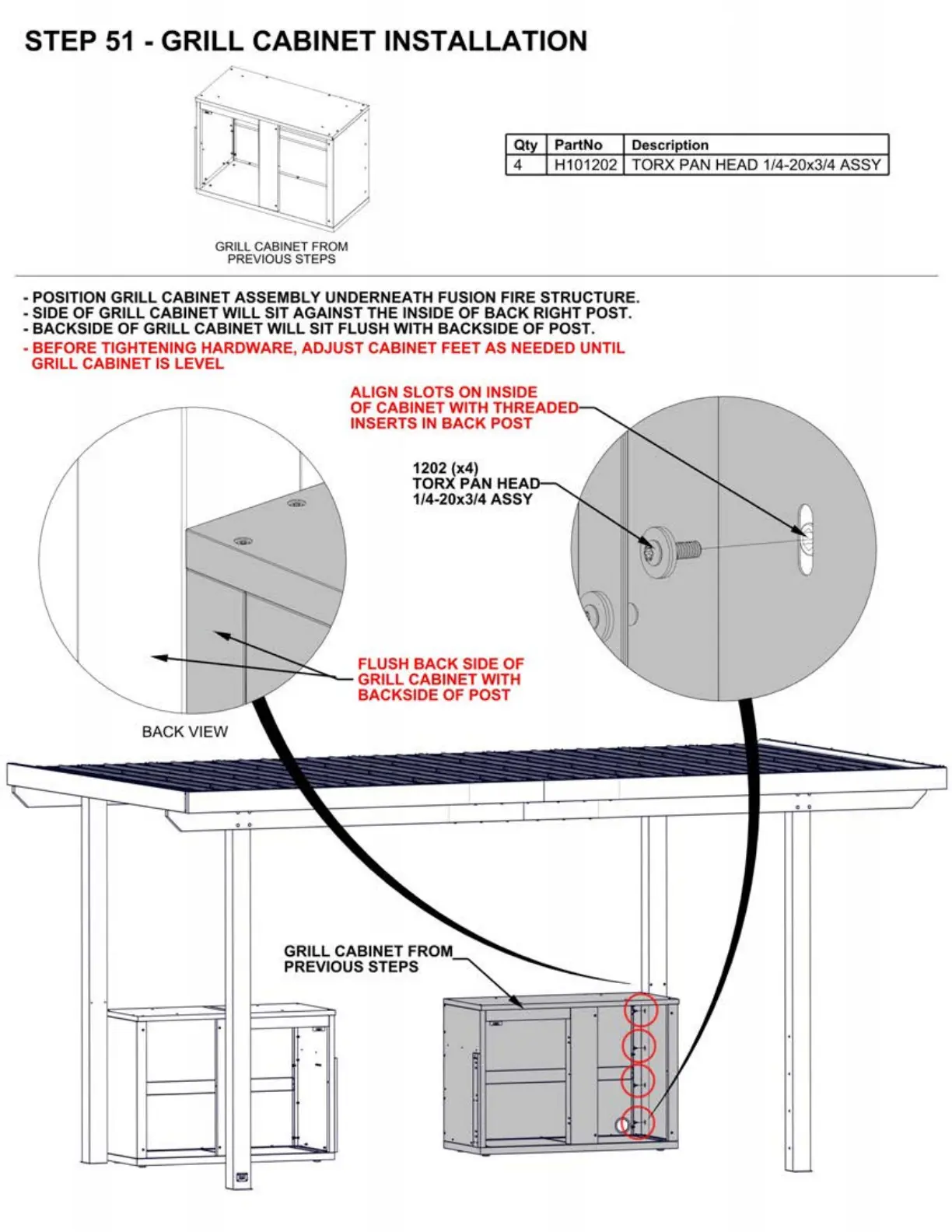 STEP 51 - GRILL CABINET INSTALLATION

GRILL CABINET FROM PREVIOUS STEPS

| Qty | PartNo | Description |
|---|---|---|
| 4 | H101202 | TORX PAN HEAD 1/4-20x3/4 ASSY |

- POSITION GRILL CABINET ASSEMBLY UNDERNEATH FUSION FIRE STRUCTURE.
- SIDE OF GRILL CABINET WILL SIT AGAINST THE INSIDE OF BACK RIGHT POST.
- BACKSIDE OF GRILL CABINET WILL SIT FLUSH WITH BACKSIDE OF POST.
- BEFORE TIGHTENING HARDWARE, ADJUST CABINET FEET AS NEEDED UNTIL GRILL CABINET IS LEVEL

ALIGN SLOTS ON INSIDE OF CABINET WITH THREADED INSERTS IN BACK POST

1202 (x4)
TORX PAN HEAD
1/4-20x3/4 ASSY

FLUSH BACK SIDE OF GRILL CABINET WITH BACKSIDE OF POST

BACK VIEW

GRILL CABINET FROM PREVIOUS STEPS