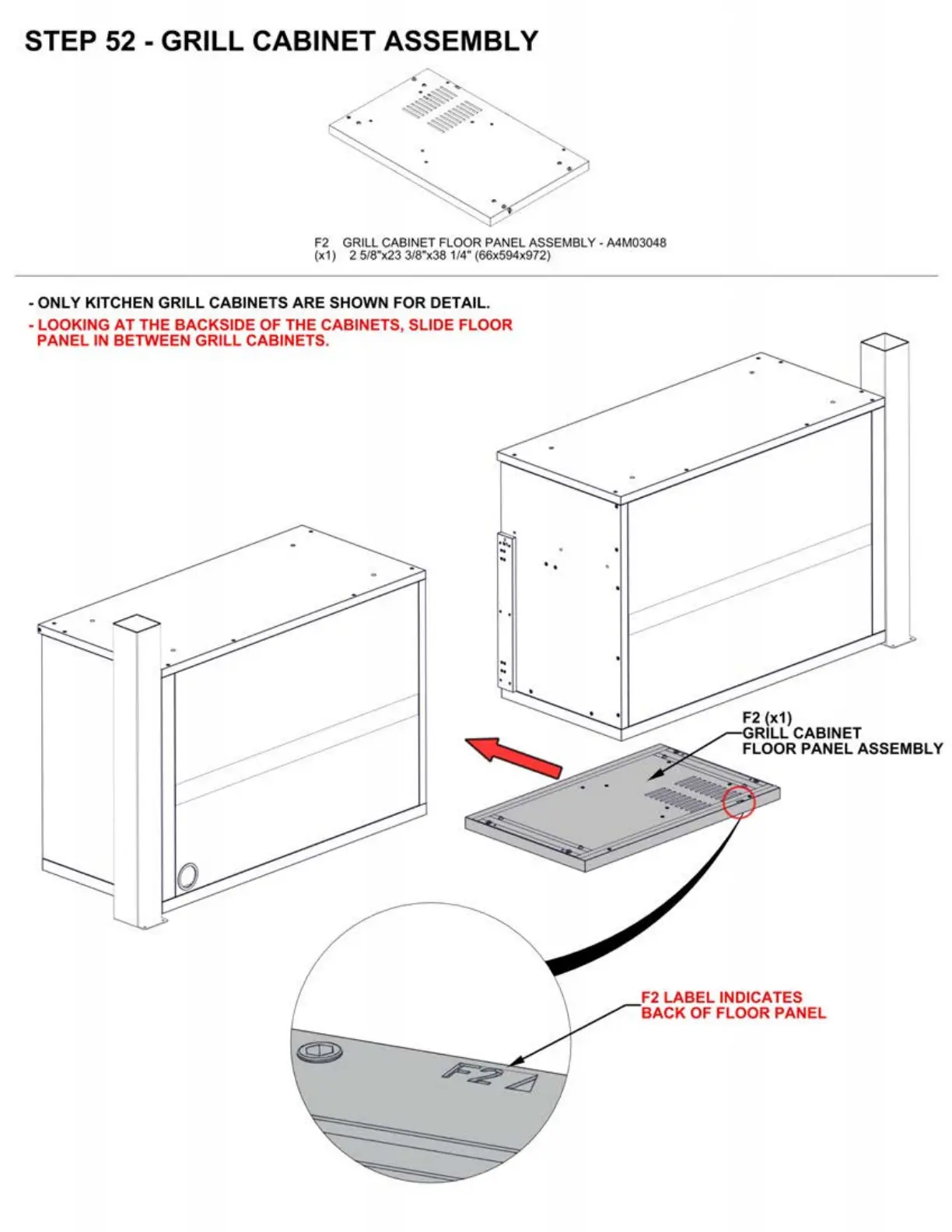 STEP 52 - GRILL CABINET ASSEMBLY

F2 GRILL CABINET FLOOR PANEL ASSEMBLY - A4M03048
(x1) 2 5/8"x23 3/8"x38 1/4" (66x594x972)

- ONLY KITCHEN GRILL CABINETS ARE SHOWN FOR DETAIL.
- LOOKING AT THE BACKSIDE OF THE CABINETS, SLIDE FLOOR PANEL IN BETWEEN GRILL CABINETS.

F2 (x1)
GRILL CABINET
FLOOR PANEL ASSEMBLY

F2 LABEL INDICATES
BACK OF FLOOR PANEL

F2